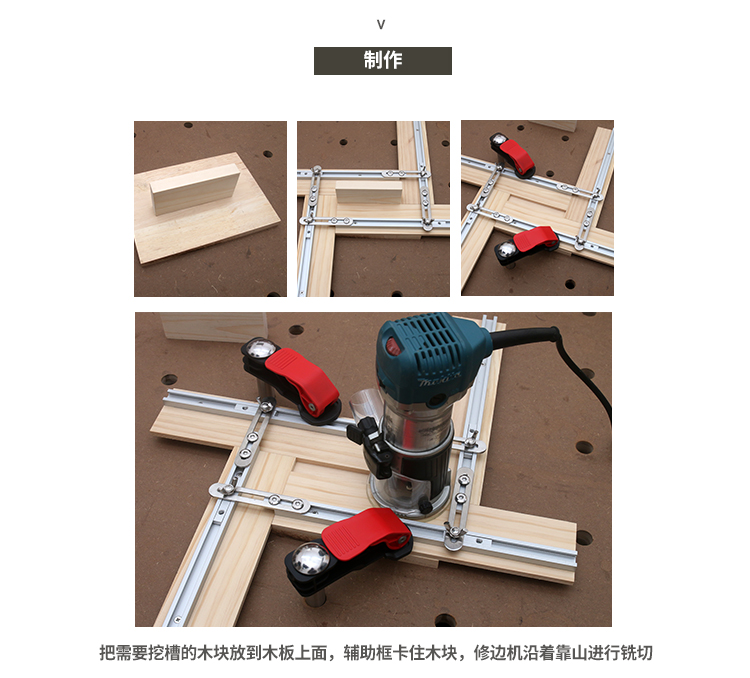 v

制作

把需要挖槽的木块放到木板上面，辅助框卡住木块，修边机沿着靠山进行铣切