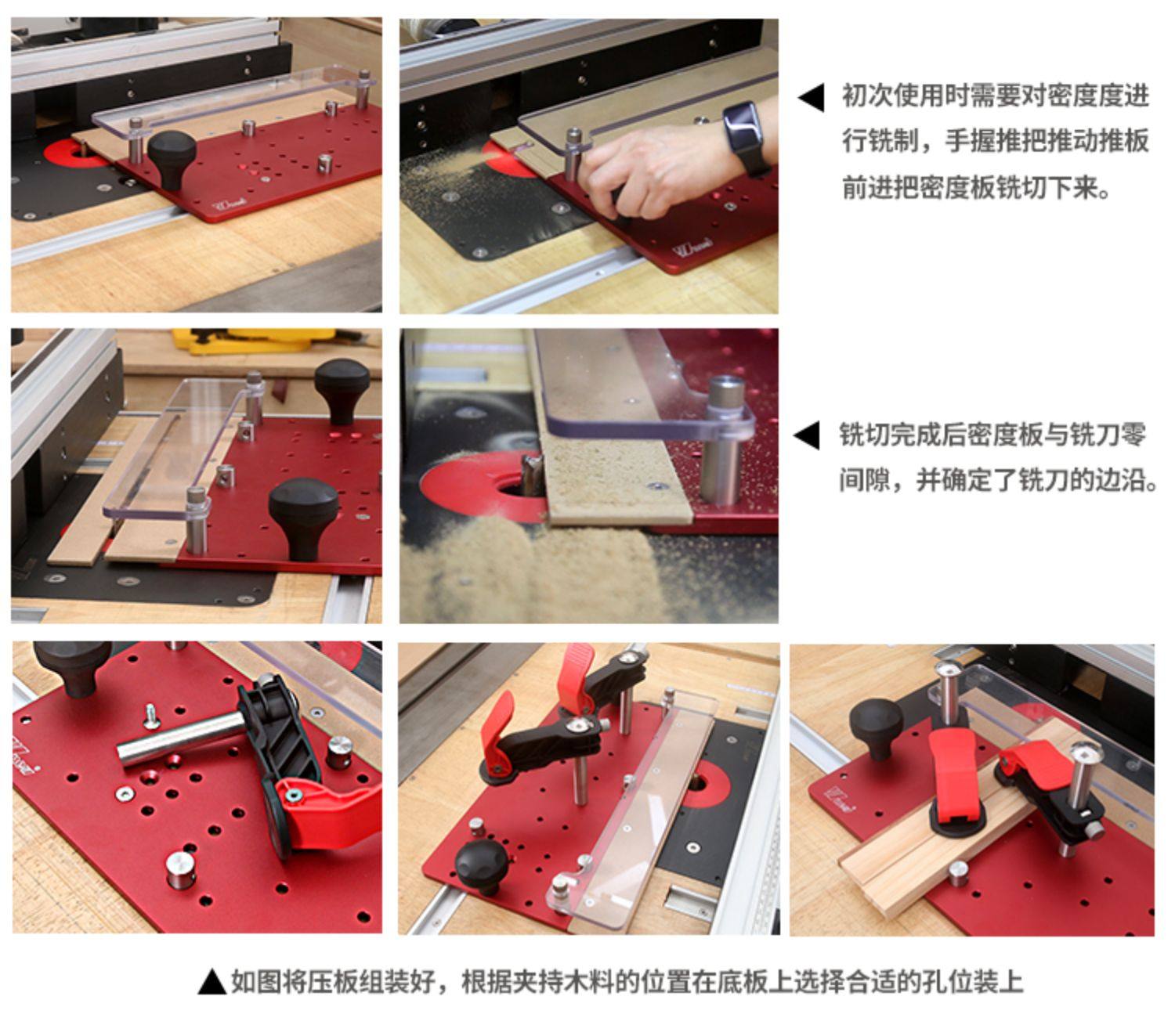 ◀ 初次使用时需要对密度度进行铣制，手握推把推动推板前进把密度板铣切下来。

◀ 铣切完成后密度板与铣刀零间隙，并确定了铣刀的边沿。

▲如图将压板组装好，根据夹持木料的位置在底板上选择合适的孔位装上