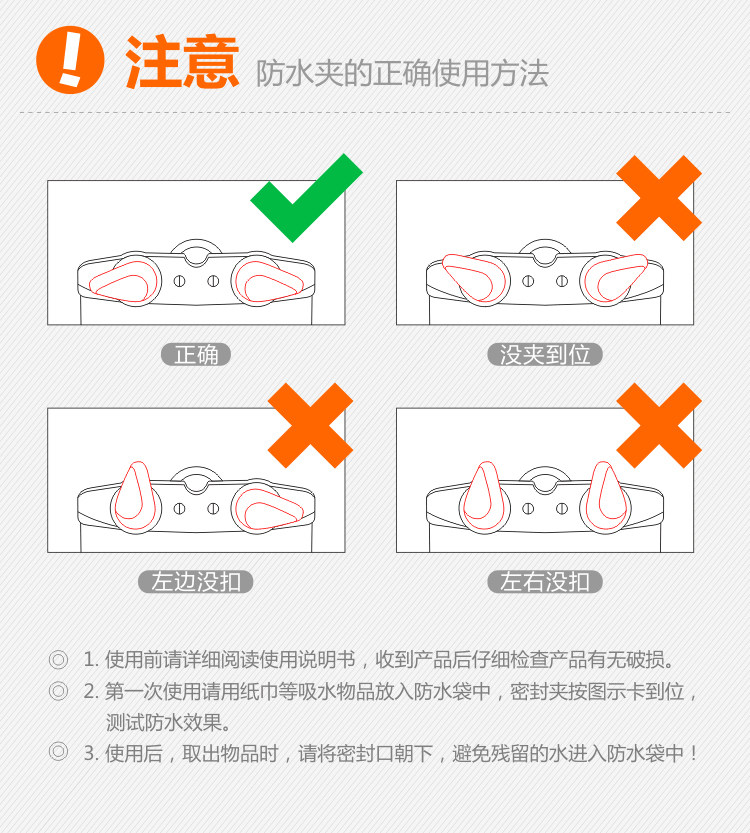 ! 注意 防水夹的正确使用方法

正确

没夹到位

左边没扣

左右没扣

◎ 1. 使用前请详细阅读使用说明书，收到产品后仔细检查产品有无破损。

◎ 2. 第一次使用请用纸巾等吸水物品放入防水袋中，密封夹按图示卡到位，测试防水效果。

◎ 3. 使用后，取出物品时，请将密封口朝下，避免残留的水进入防水袋中！