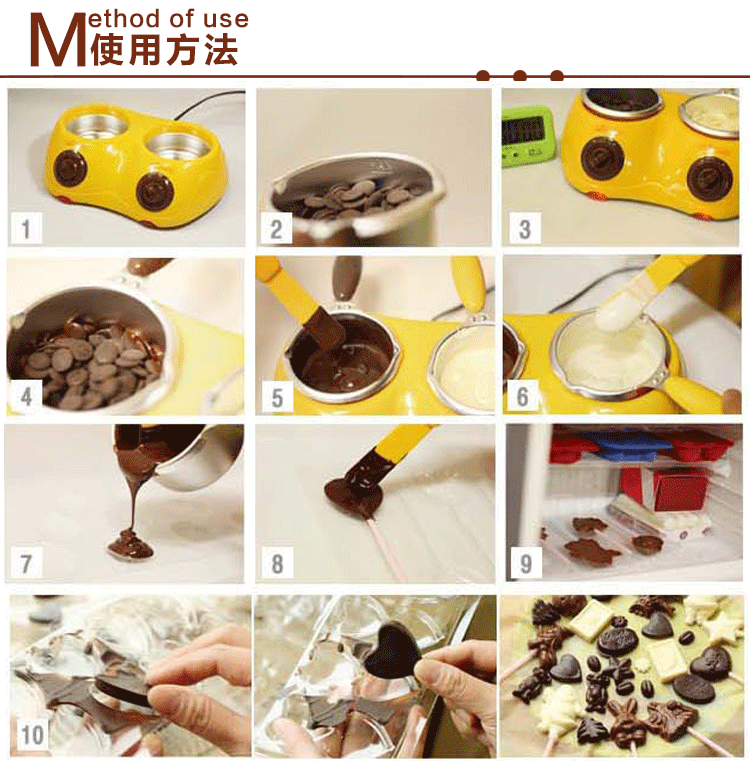 Method of use
使用方法

1

2

3

4

5

6

7

8

9

10