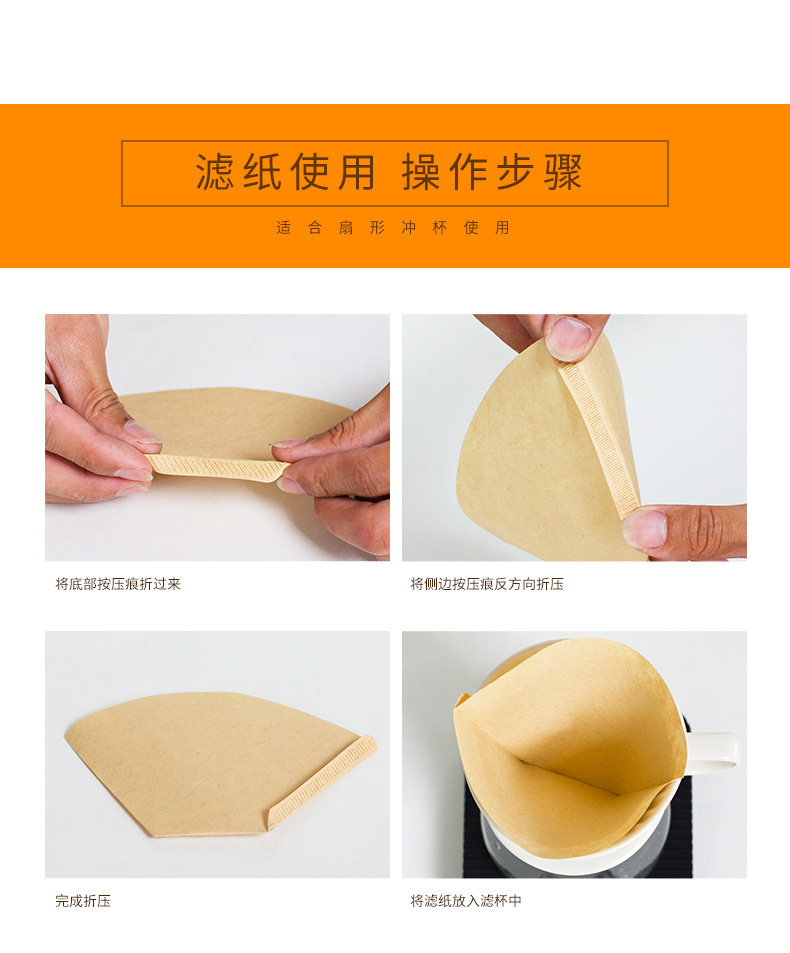 滤纸使用 操作步骤

适合扇形冲杯使用

将底部按压痕折过来

将侧边按压痕反方向折压

完成折压

将滤纸放入滤杯中