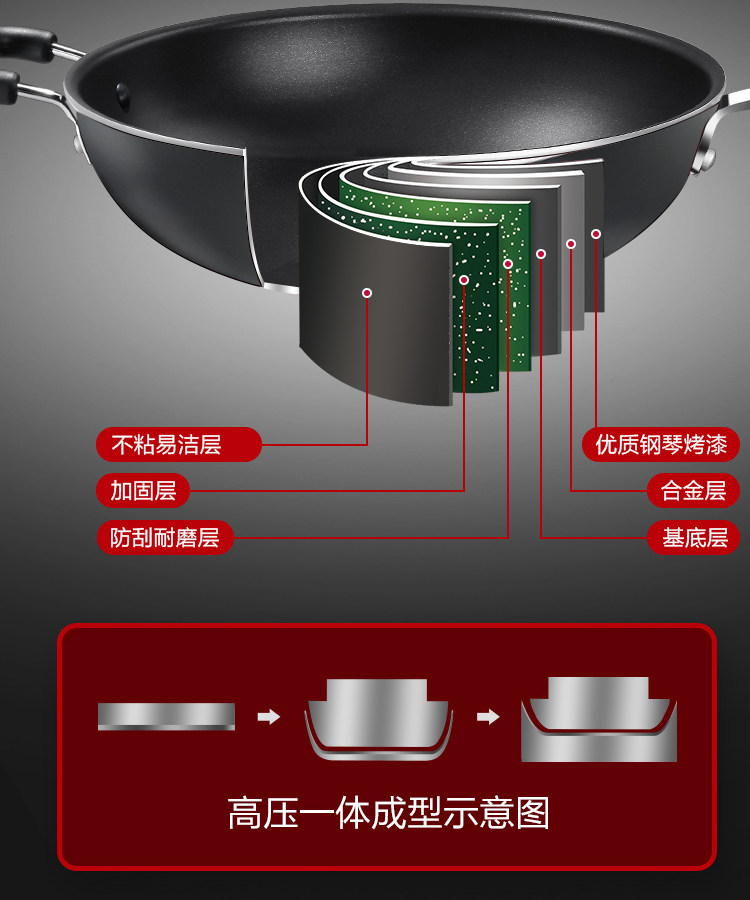 不粘易洁层

加固层

防刮耐磨层

优质钢琴烤漆

合金层

基底层

高压一体成型示意图