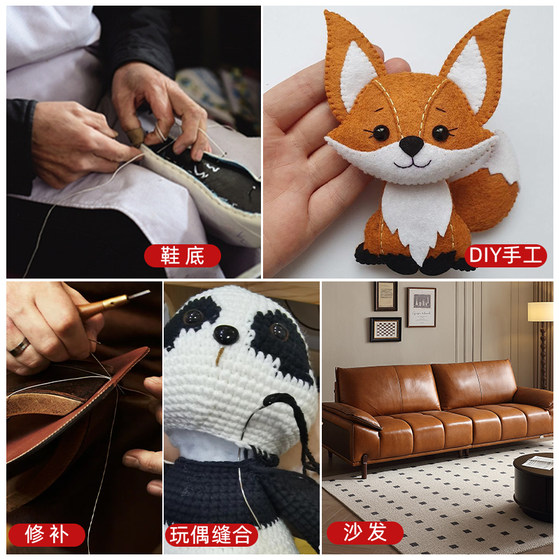 鞋底

DIY手工

修补

玩偶缝合

沙发