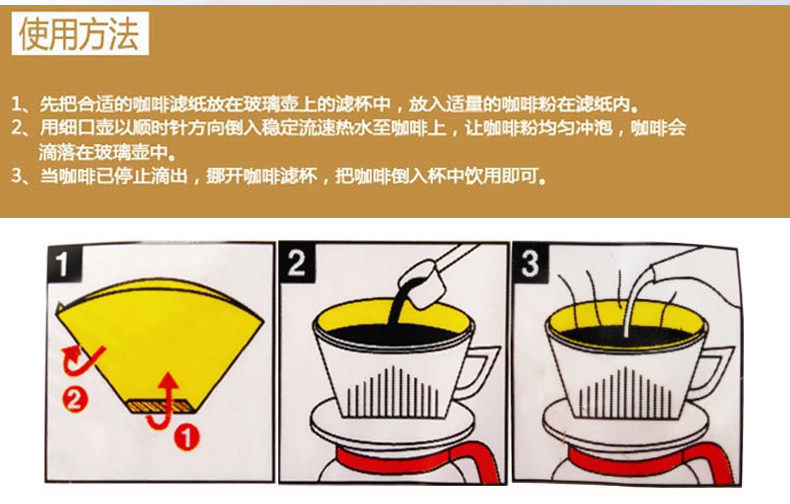 使用方法

1、先把合适的咖啡滤纸放在玻璃壶上的滤杯中，放入适量的咖啡粉在滤纸内。
2、用细口壶以顺时针方向倒入稳定流速热水至咖啡上，让咖啡粉均匀冲泡，咖啡会滴落在玻璃壶中。
3、当咖啡已停止滴出，挪开咖啡滤杯，把咖啡倒入杯中饮用即可。

1

2

1

2

3