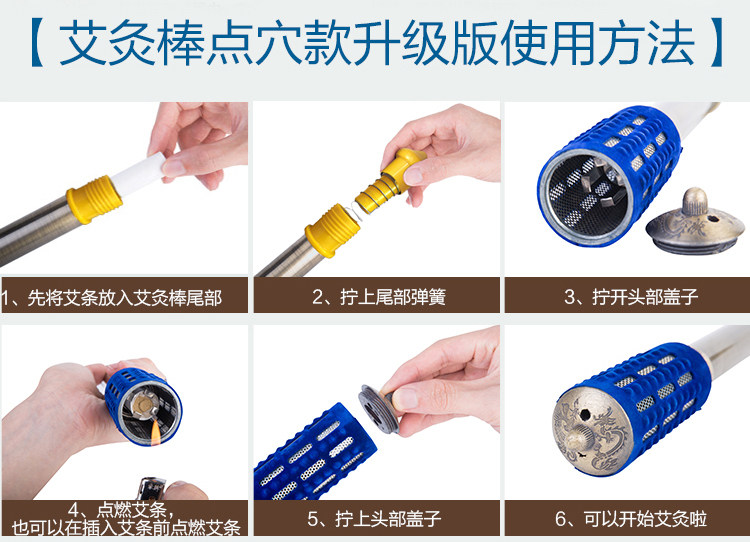 【艾灸棒点穴款升级版使用方法】

1、先将艾条放入艾灸棒尾部

2、拧上尾部弹簧

3、拧开头部盖子

4、点燃艾条，
也可以在插入艾条前点燃艾条

5、拧上头部盖子

6、可以开始艾灸啦