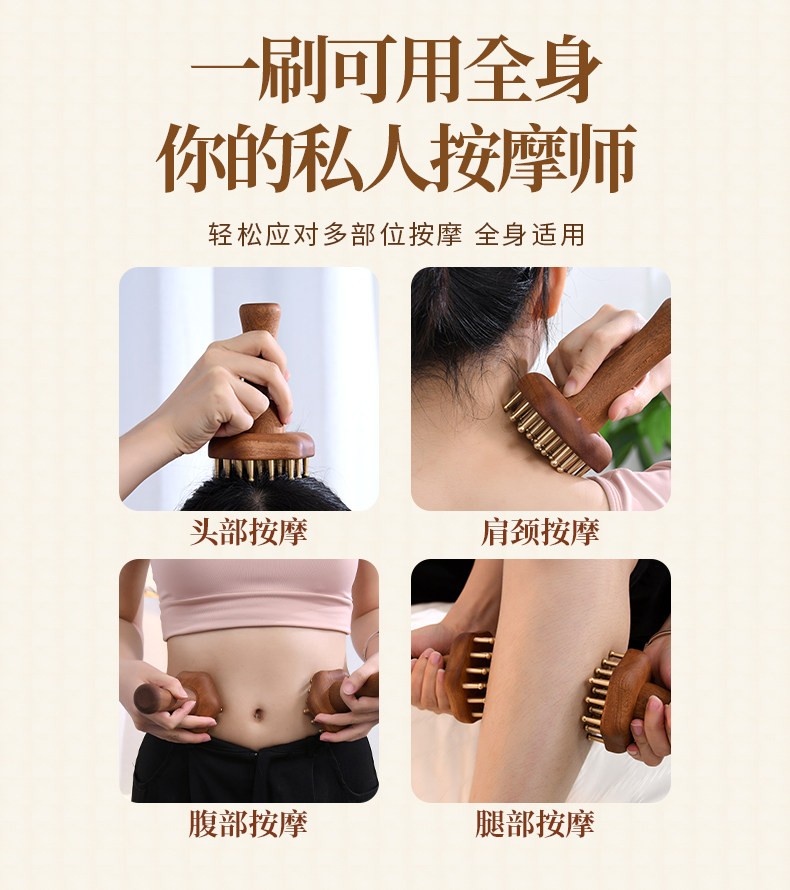 一刷可用全身
你的私人按摩师

轻松应对多部位按摩 全身适用

头部按摩

肩颈按摩

腹部按摩

腿部按摩