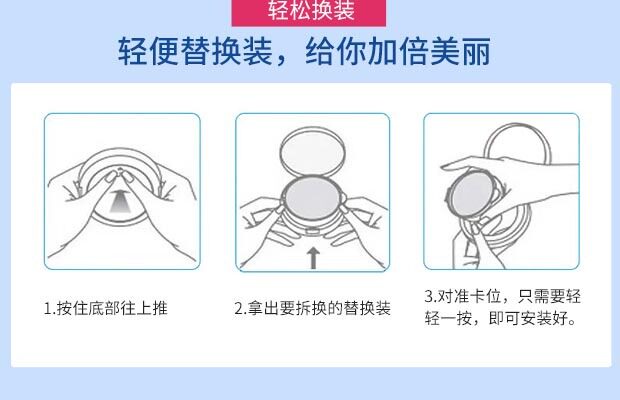 轻松换装

轻便替换装，给你加倍美丽

1.按住底部往上推

2.拿出要拆换的替换装

3.对准卡位，只需要轻轻一按，即可安装好。