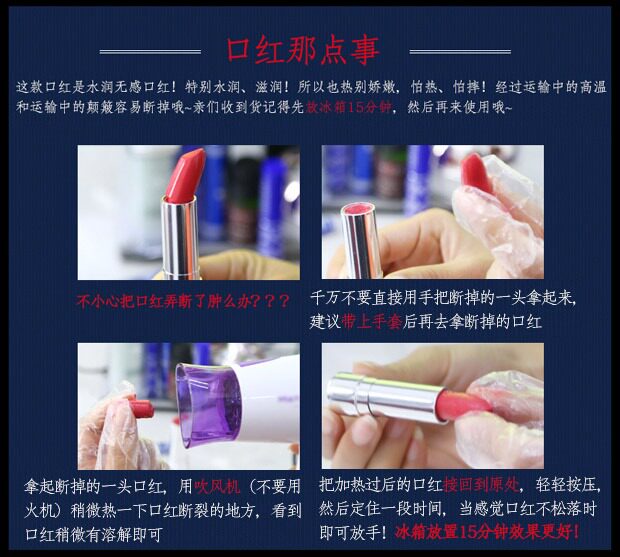 口红那点事

这款口红是水润无感口红！特别水润、滋润！所以也热别娇嫩，怕热、怕摔！经过运输中的高温和运输中的颠簸容易断掉哦~亲们收到货记得先放冰箱15分钟，然后再来使用哦~

不小心把口红弄断了肿么办？？？

千万不要直接用手把断掉的一头拿起来，建议带上手套后再去拿断掉的口红

拿起断掉的一头口红，用吹风机（不要用火机）稍微热一下口红断裂的地方，看到口红稍微有溶解即可

把加热过后的口红接回到原处，轻轻按压，然后定住一段时间，当感觉口红不松落时即可放手！冰箱放置15分钟效果更好！