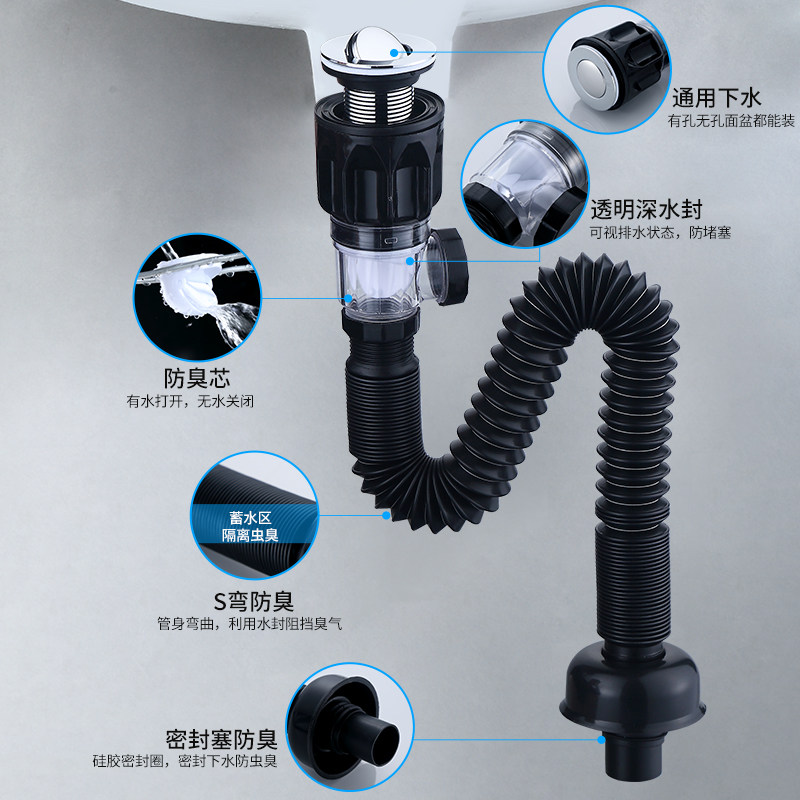 通用下水
有孔无孔面盆都能装

透明深水封
可视排水状态，防堵塞

防臭芯
有水打开，无水关闭

蓄水区
隔离虫臭

S弯防臭
管身弯曲，利用水封阻挡臭气

密封塞防臭
硅胶密封圈，密封下水防虫臭