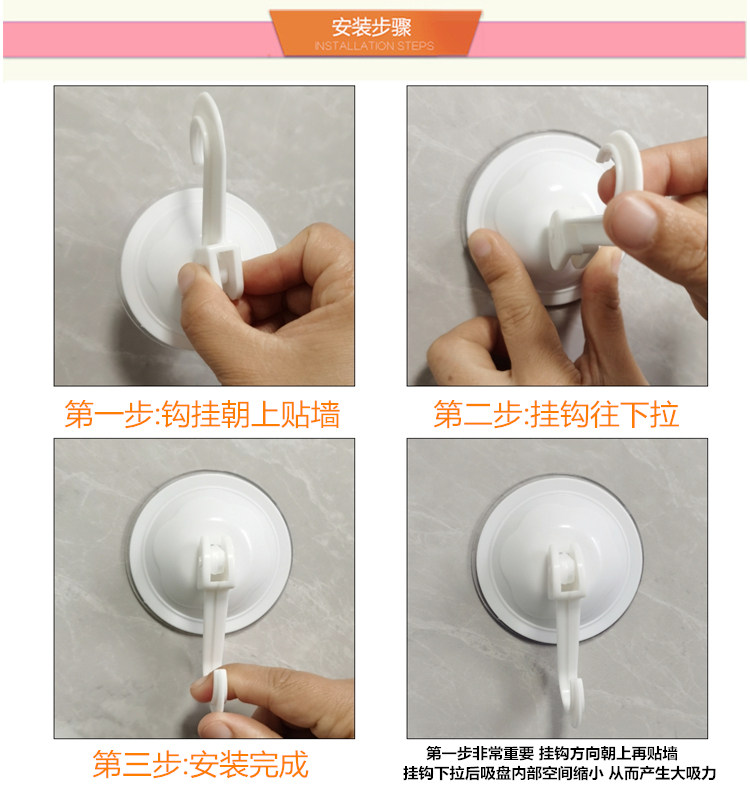 安装步骤
INSTALLATION STEPS

第一步:钩挂朝上贴墙

第二步:挂钩往下拉

第三步:安装完成

第一步非常重要 挂钩方向朝上再贴墙
挂钩下拉后吸盘内部空间缩小 从而产生大吸力