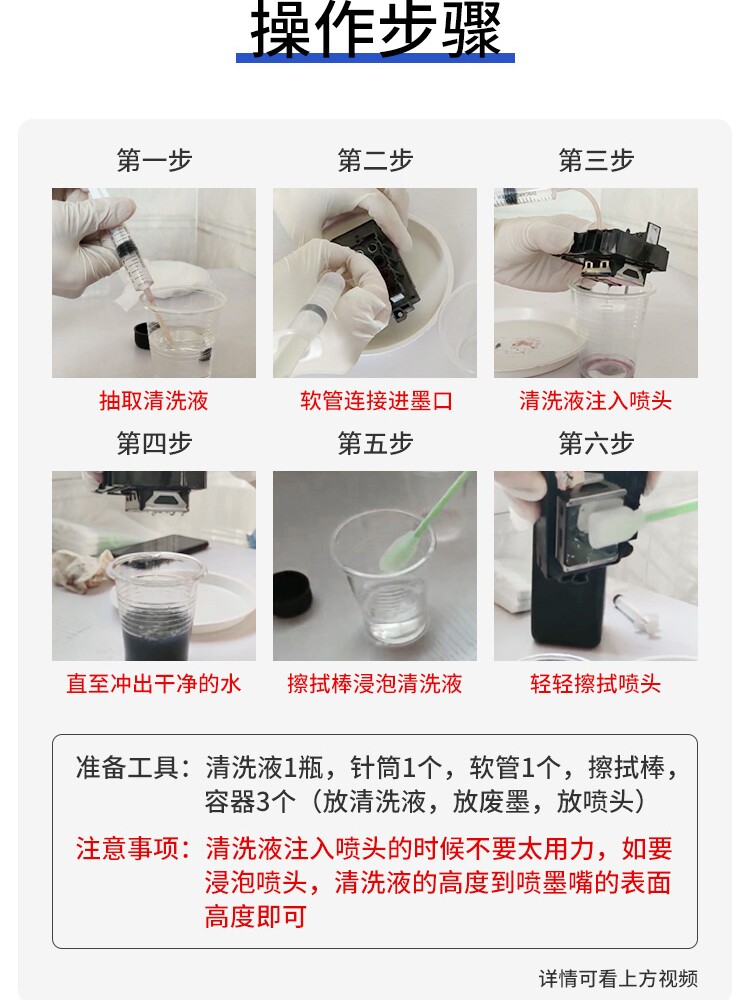 操作步骤

第一步

抽取清洗液

第二步

软管连接进墨口

第三步

清洗液注入喷头

第四步

直至冲出干净的水

第五步

擦拭棒浸泡清洗液

第六步

轻轻擦拭喷头

准备工具：清洗液1瓶，针筒1个，软管1个，擦拭棒，容器3个（放清洗液，放废墨，放喷头）

注意事项：清洗液注入喷头的时候不要太用力，如要浸泡喷头，清洗液的高度到喷墨嘴的表面高度即可

详情可看上方视频