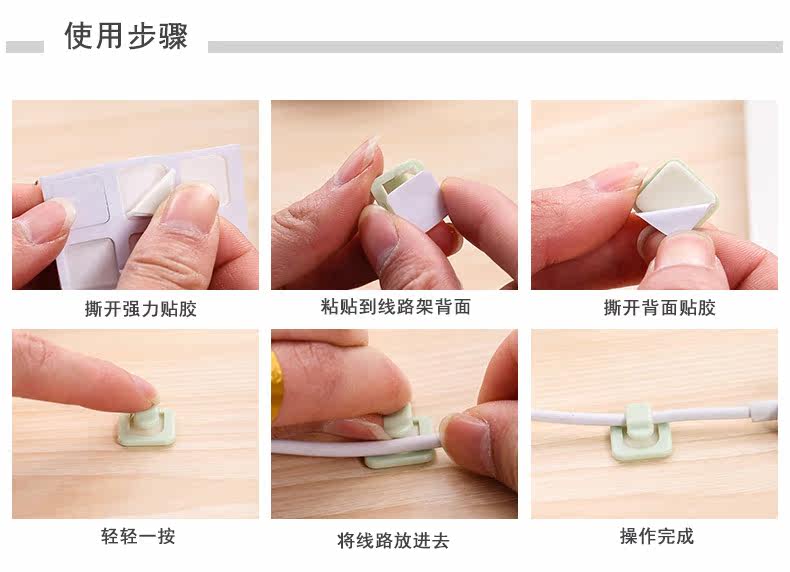 使用步骤

撕开强力贴胶

粘贴到线路架背面

撕开背面贴胶

轻轻一按

将线路放进去

操作完成