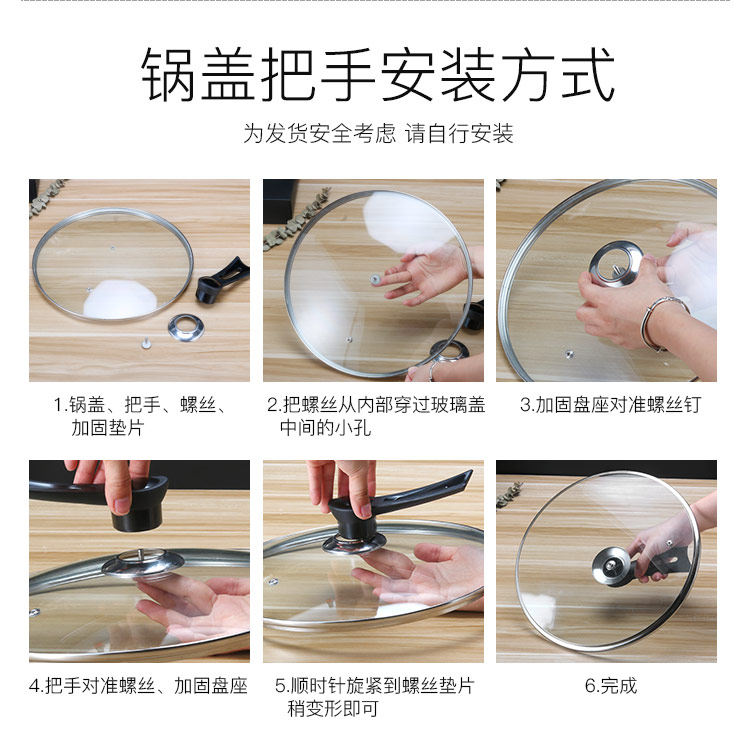 锅盖把手安装方式

为发货安全考虑 请自行安装

1.锅盖、把手、螺丝、加固垫片

2.把螺丝从内部穿过玻璃盖中间的小孔

3.加固盘座对准螺丝钉

4.把手对准螺丝、加固盘座

5.顺时针旋紧到螺丝垫片稍变形即可

6.完成