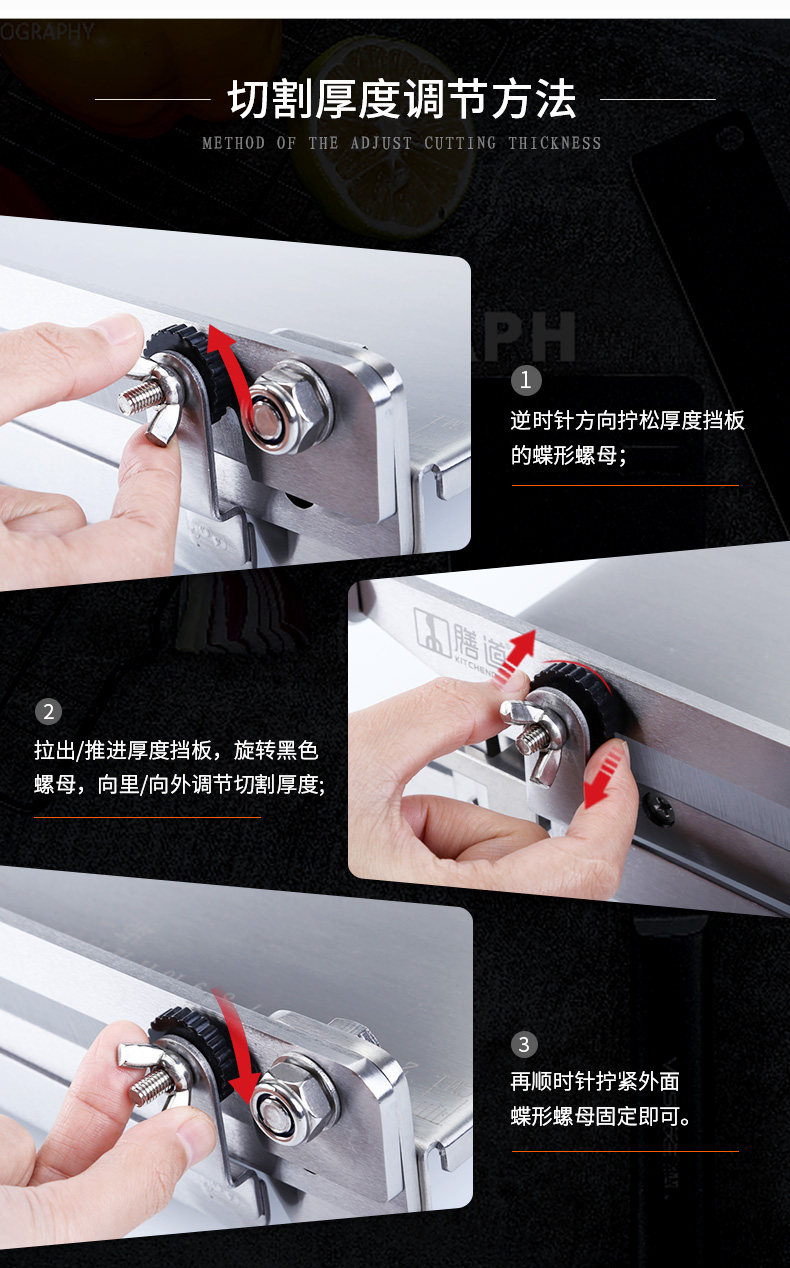 OGRAPHY

切割厚度调节方法

METHOD OF THE ADJUST CUTTING THICKNESS

APH

1

逆时针方向拧松厚度挡板的蝶形螺母;

膳道 KITCHEN

2

拉出/推进厚度挡板，旋转黑色螺母，向里/向外调节切割厚度;

3

再顺时针拧紧外面蝶形螺母固定即可。