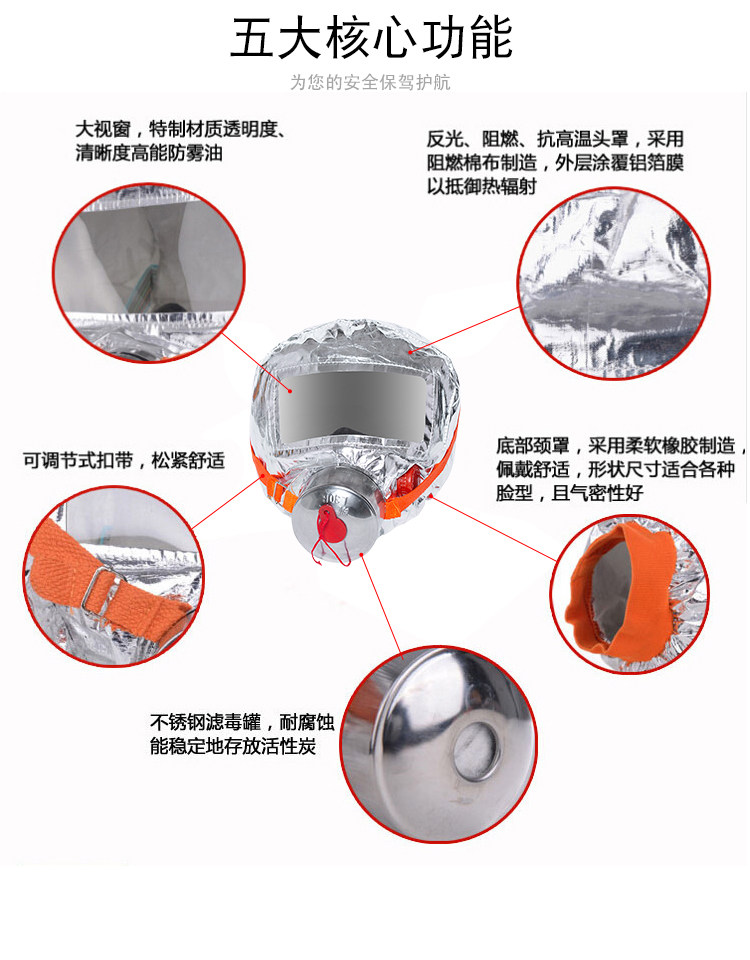 五大核心功能

为您的安全保驾护航

大视窗，特制材质透明度、清晰度高能防雾油

反光、阻燃、抗高温头罩，采用阻燃棉布制造，外层涂覆铝箔膜以抵御热辐射

可调节式扣带，松紧舒适

底部颈罩，采用柔软橡胶制造，佩戴舒适，形状尺寸适合各种脸型，且气密性好

不锈钢滤毒罐，耐腐蚀能稳定地存放活性炭