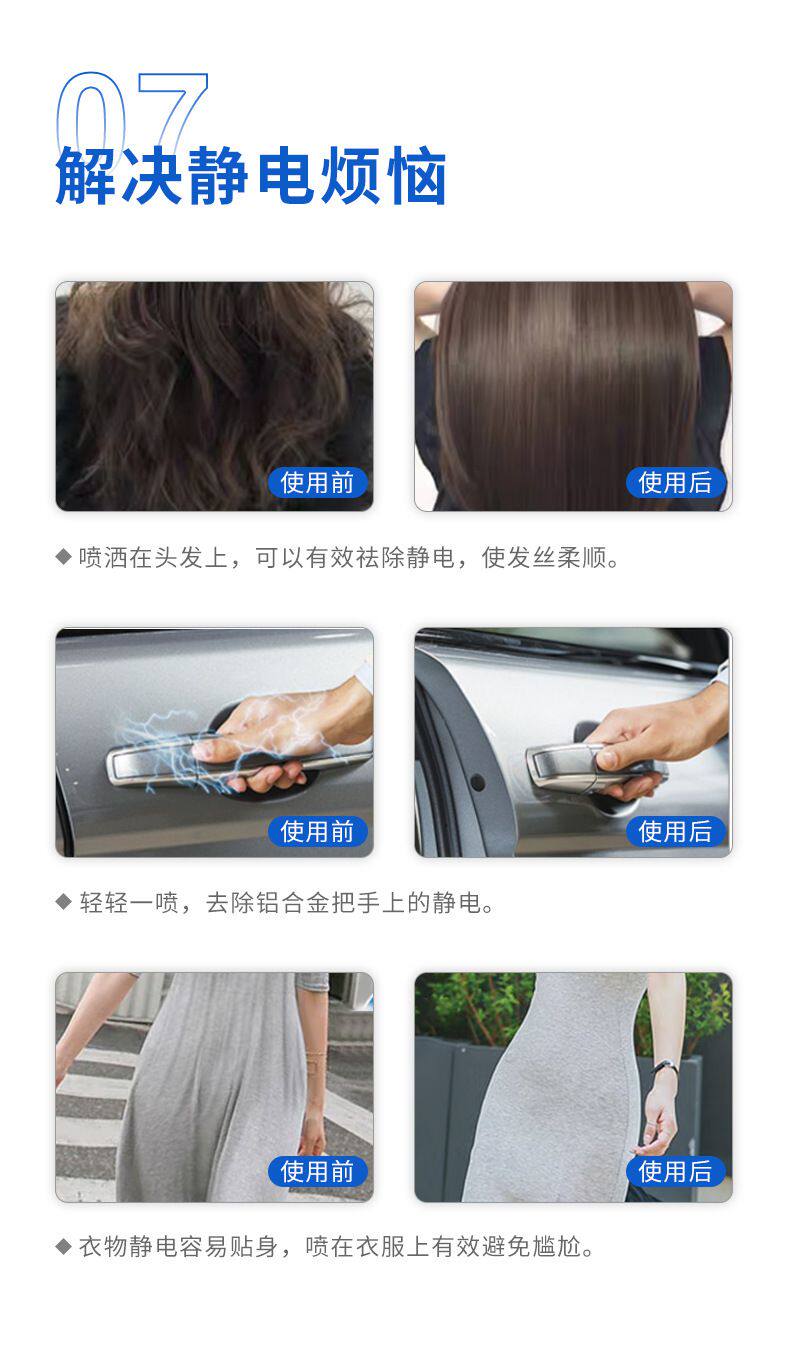 07
解决静电烦恼

使用前

使用后

◆ 喷洒在头发上，可以有效祛除静电，使发丝柔顺。

使用前

使用后

◆ 轻轻一喷，去除铝合金把手上的静电。

使用前

使用后

◆ 衣物静电容易贴身，喷在衣服上有效避免尴尬。