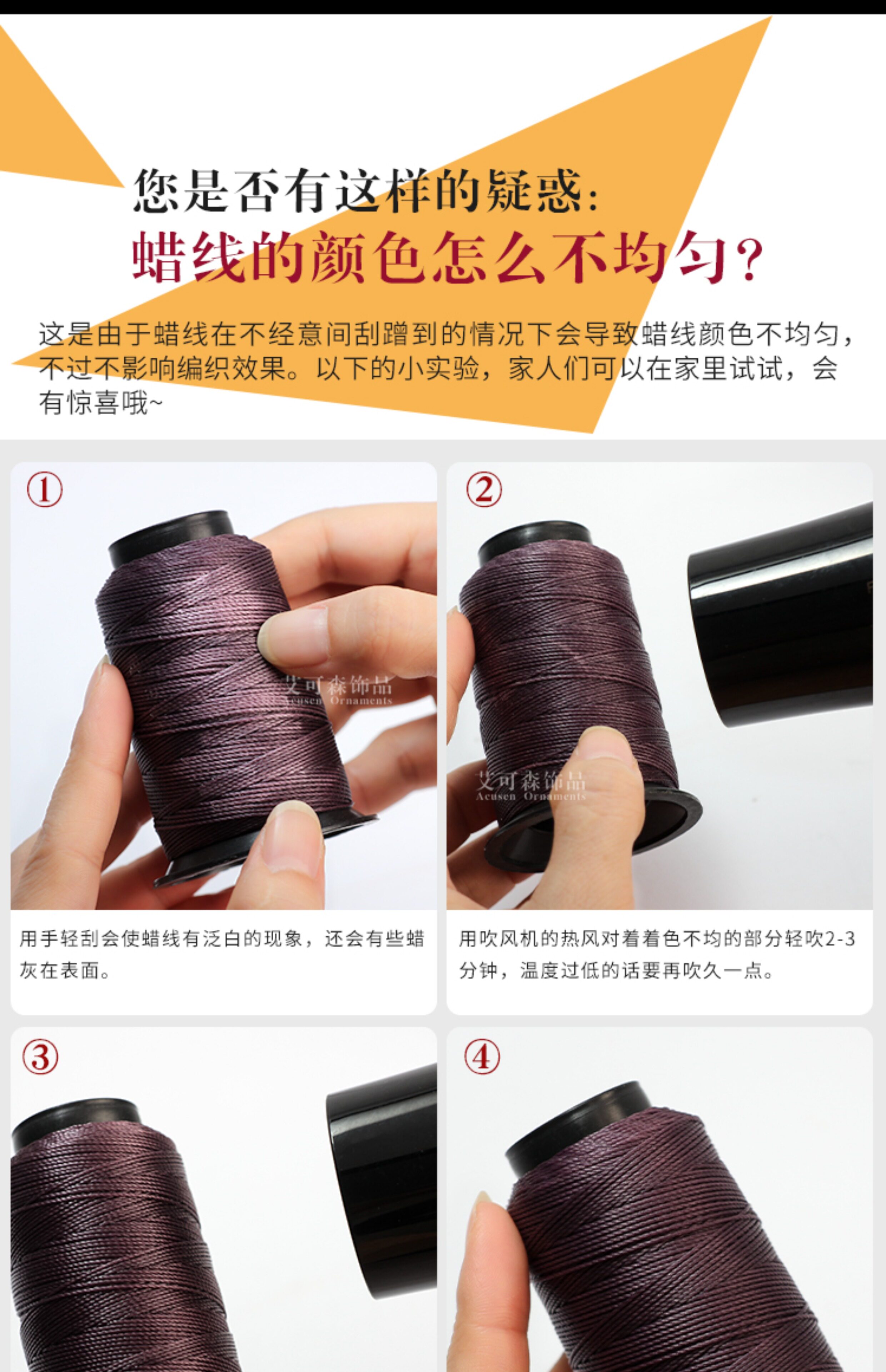 您是否有这样的疑惑：
蜡线的颜色怎么不均匀？

这是由于蜡线在不经意间刮蹭到的情况下会导致蜡线颜色不均匀，不过不影响编织效果。以下的小实验，家人们可以在家里试试，会有惊喜哦~

①

艾可森饰品
Acusen Ornaments

用手轻刮会使蜡线有泛白的现象，还会有些蜡灰在表面。

②

艾可森饰品
Acusen Ornaments

用吹风机的热风对着着色不均的部分轻吹2-3分钟，温度过低的话要再吹久一点。

③

④