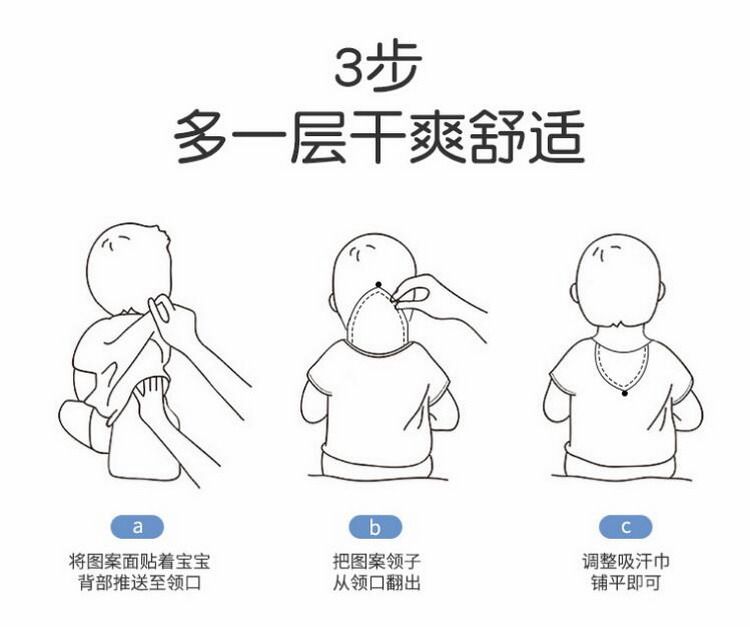 3步
多一层干爽舒适

a
将图案面贴着宝宝背部推送至领口

b
把图案领子从领口翻出

c
调整吸汗巾铺平即可