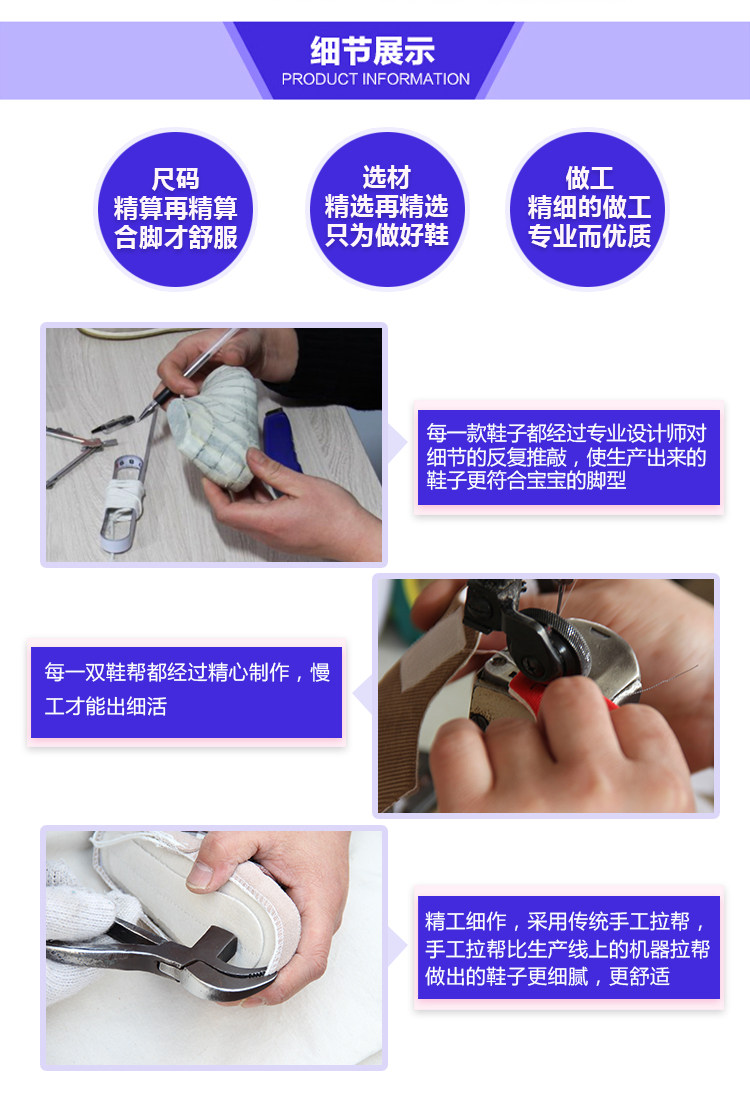 细节展示
PRODUCT INFORMATION

尺码
精算再精算
合脚才舒服

选材
精选再精选
只为做好鞋

做工
精细的做工
专业而优质

每一款鞋子都经过专业设计师对细节的反复推敲，使生产出来的鞋子更符合宝宝的脚型

每一双鞋帮都经过精心制作，慢工才能出细活

精工细作，采用传统手工拉帮，手工拉帮比生产线上的机器拉帮做出的鞋子更细腻，更舒适