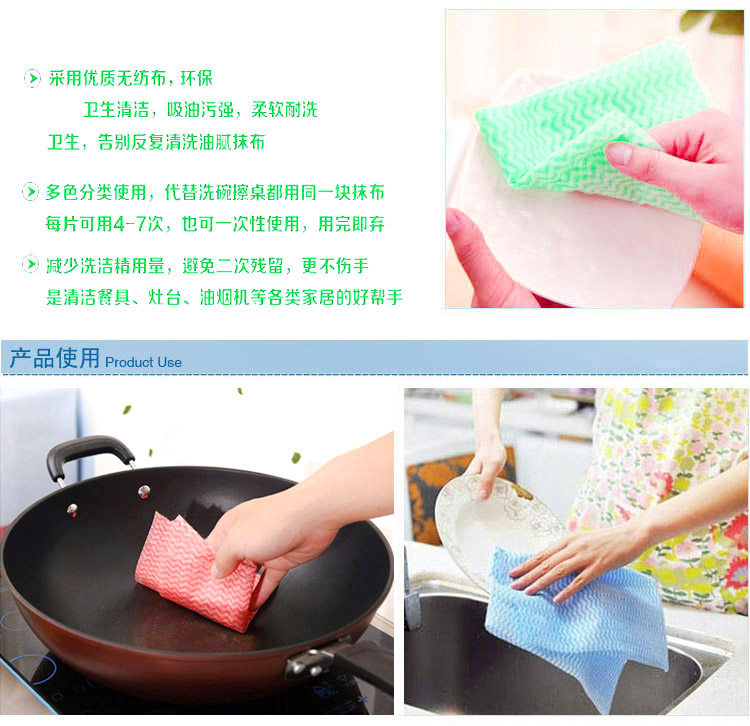 采用优质无纺布，环保

卫生清洁，吸油污强，柔软耐洗

卫生，告别反复清洗油腻抹布

多色分类使用，代替洗碗擦桌都用同一块抹布

每片可用4-7次，也可一次性使用，用完即弃

减少洗洁精用量，避免二次残留，更不伤手

是清洁餐具、灶台、油烟机等各类家居的好帮手

产品使用 Product Use