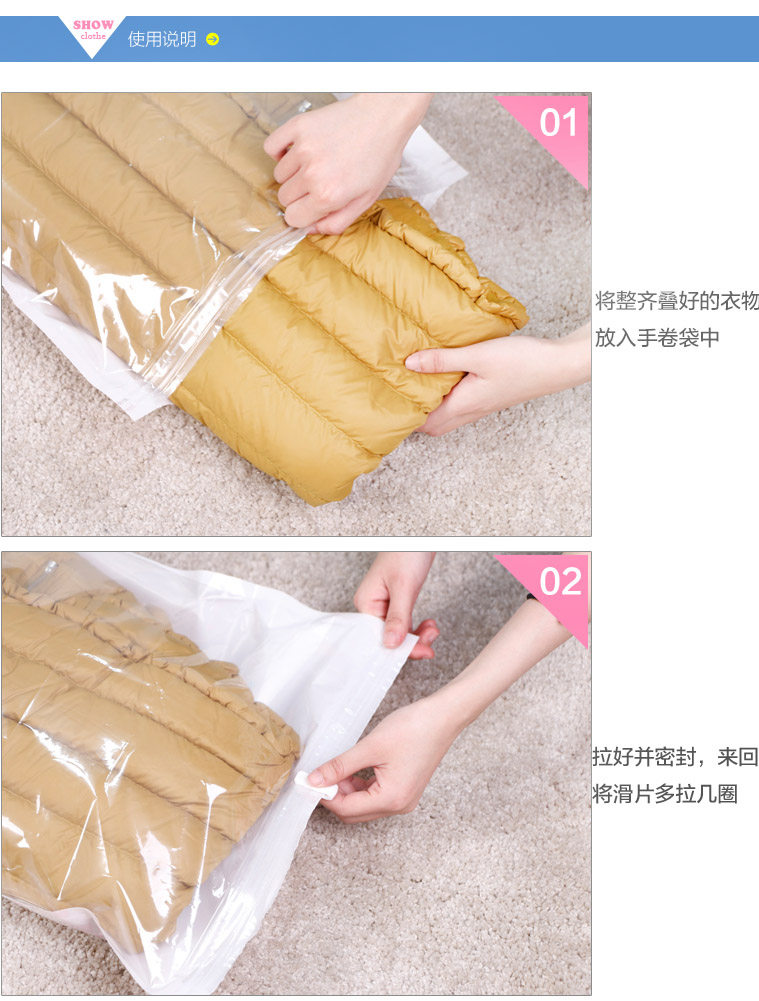 SHOW
clothe
使用说明

01

将整齐叠好的衣物
放入手卷袋中

02

拉好并密封，来回
将滑片多拉几圈