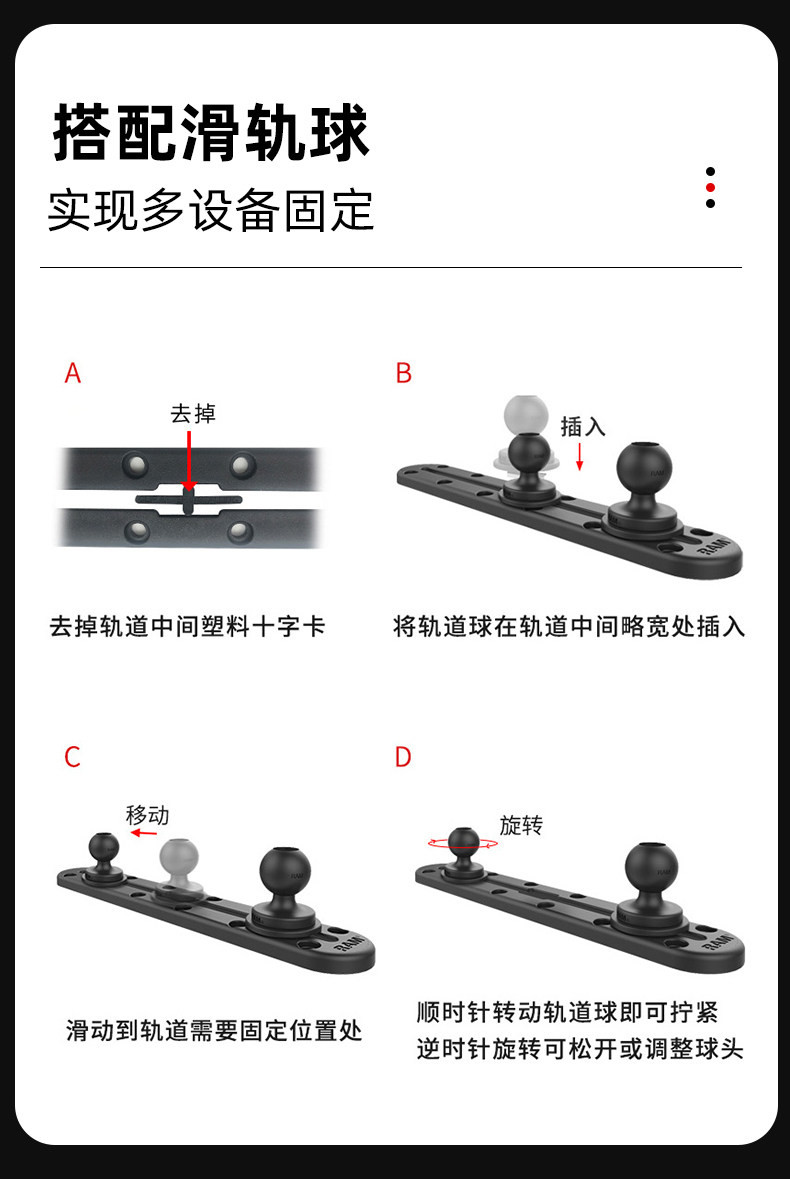 搭配滑轨球

实现多设备固定

A

去掉

去掉轨道中间塑料十字卡

B

插入

RAM

将轨道球在轨道中间略宽处插入

C

移动

RAM

滑动到轨道需要固定位置处

D

旋转

RAM

顺时针转动轨道球即可拧紧
逆时针旋转可松开或调整球头