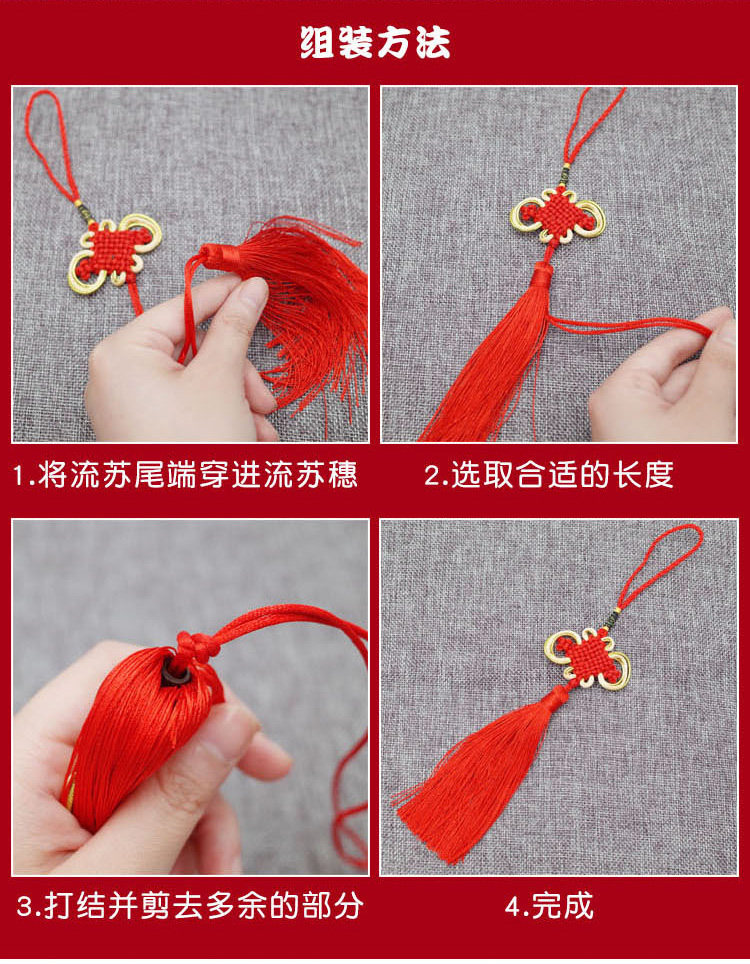 组装方法

1.将流苏尾端穿进流苏穗

2.选取合适的长度

3.打结并剪去多余的部分

4.完成