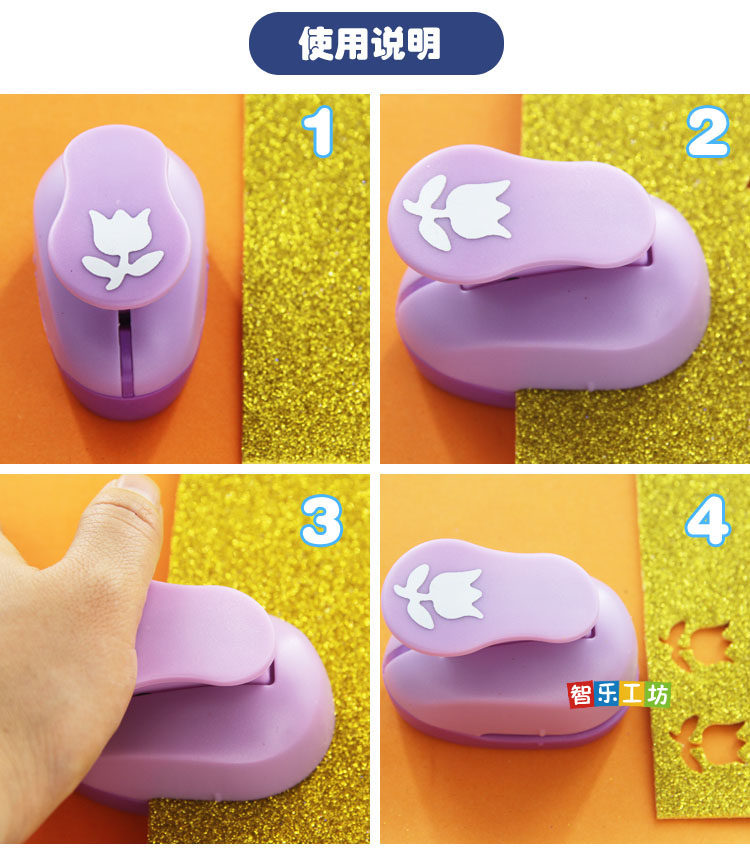 使用说明

1

2

3

4

智乐工坊