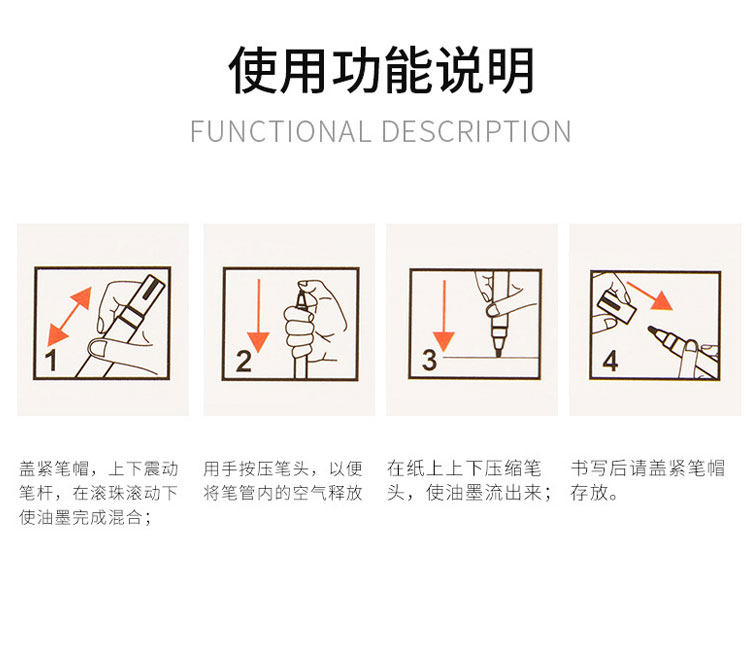 使用功能说明

FUNCTIONAL DESCRIPTION

1

2

3

4

盖紧笔帽，上下震动笔杆，在滚珠滚动下使油墨完成混合；

用手按压笔头，以便将笔管内的空气释放

在纸上上下压缩笔头，使油墨流出来；

书写后请盖紧笔帽存放。