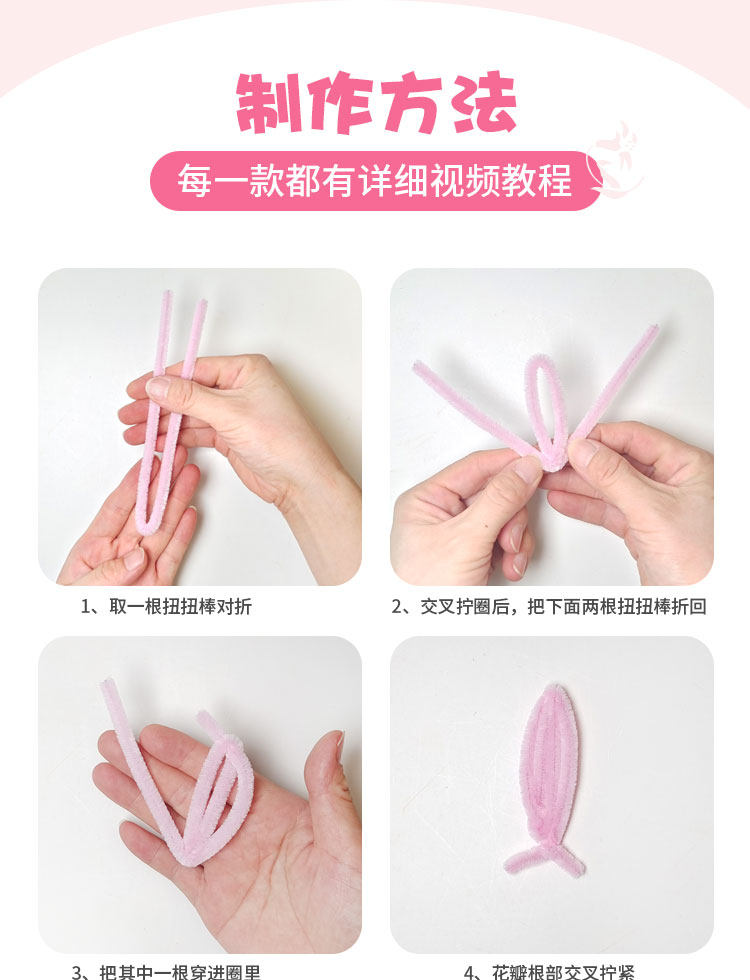 制作方法

每一款都有详细视频教程

1、取一根扭扭棒对折

2、交叉拧圈后，把下面两根扭扭棒折回

3、把其中一根穿进圈里

4、花瓣根部交叉拧紧