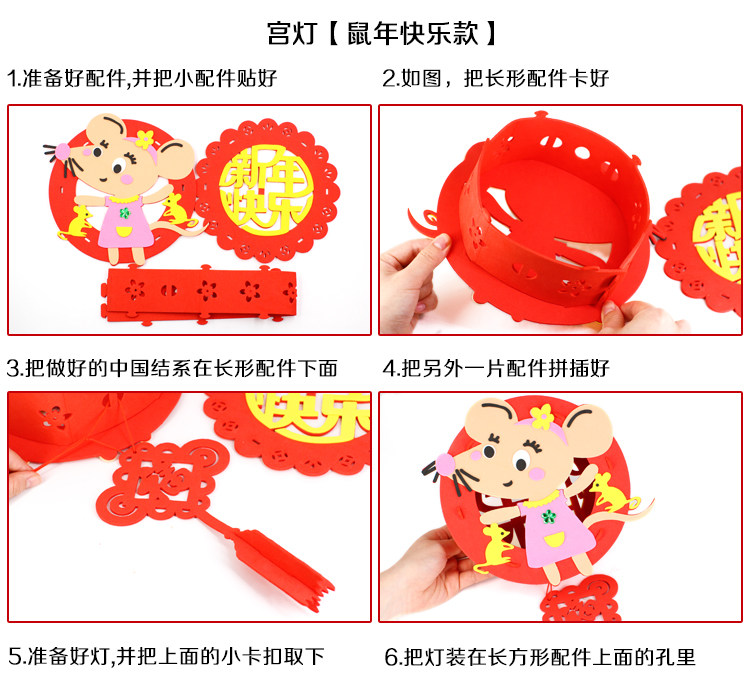 宫灯【鼠年快乐款】

1.准备好配件,并把小配件贴好

新年快乐

2.如图，把长形配件卡好

3.把做好的中国结系在长形配件下面

快乐

4.把另外一片配件拼插好

5.准备好灯,并把上面的小卡扣取下

6.把灯装在长方形配件上面的孔里