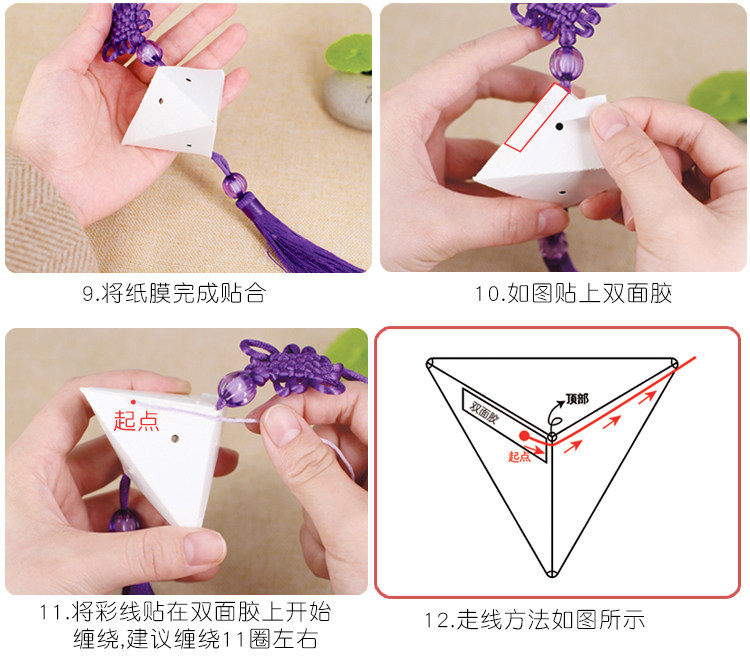 9.将纸膜完成贴合

10.如图贴上双面胶

起点

11.将彩线贴在双面胶上开始缠绕,建议缠绕11圈左右

双面胶

顶部

起点

12.走线方法如图所示