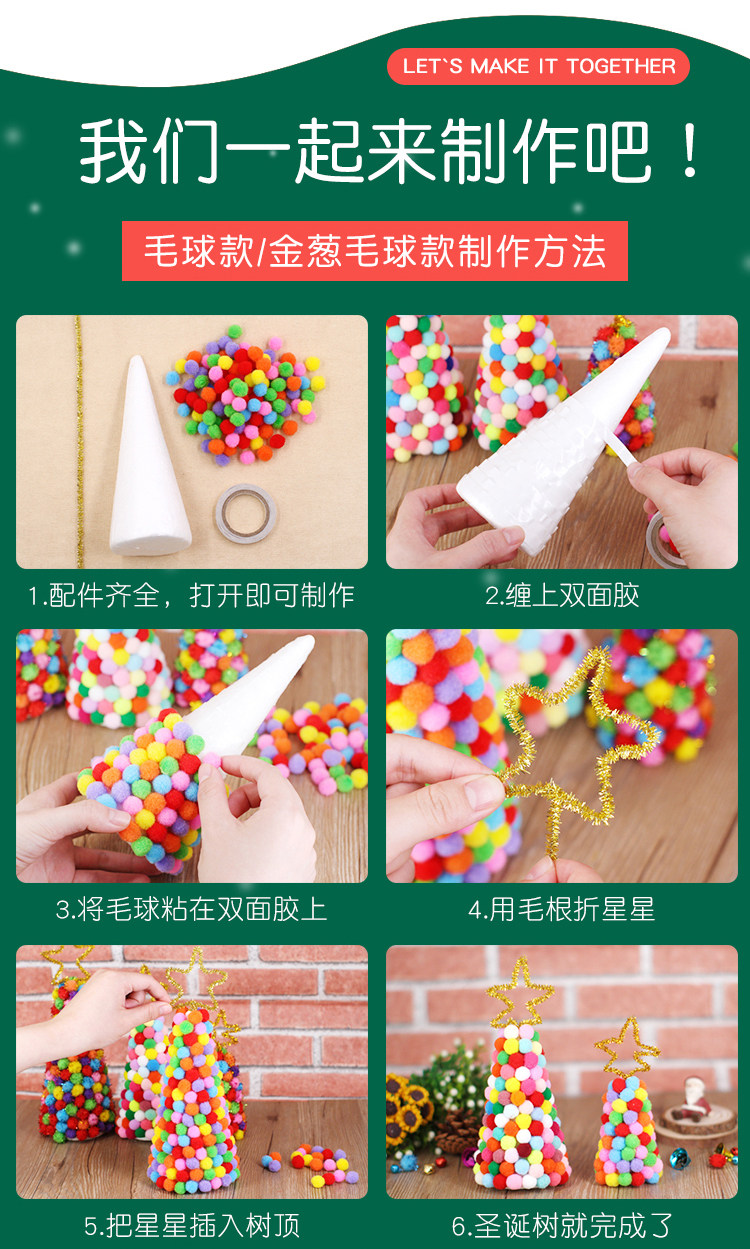 LET`S MAKE IT TOGETHER

我们一起来制作吧！

毛球款/金葱毛球款制作方法

1.配件齐全，打开即可制作

2.缠上双面胶

3.将毛球粘在双面胶上

4.用毛根折星星

5.把星星插入树顶

6.圣诞树就完成了