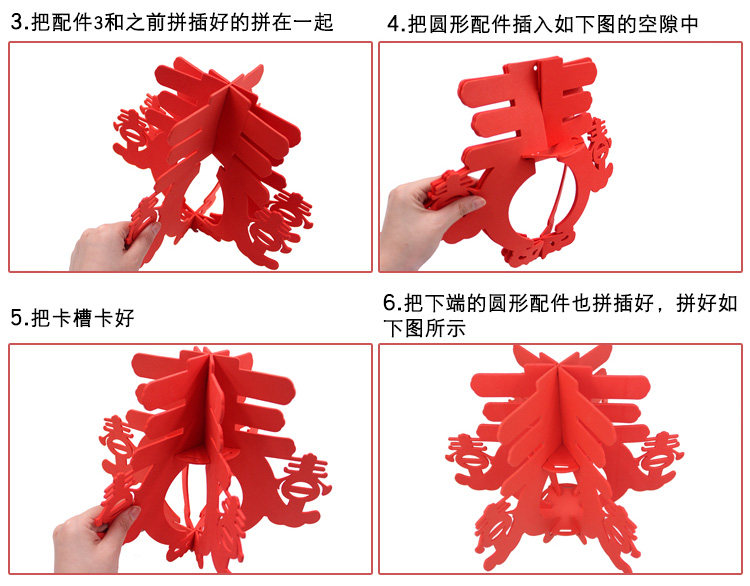 3.把配件3和之前拼插好的拼在一起

4.把圆形配件插入如下图的空隙中

5.把卡槽卡好

6.把下端的圆形配件也拼插好，拼好如下图所示