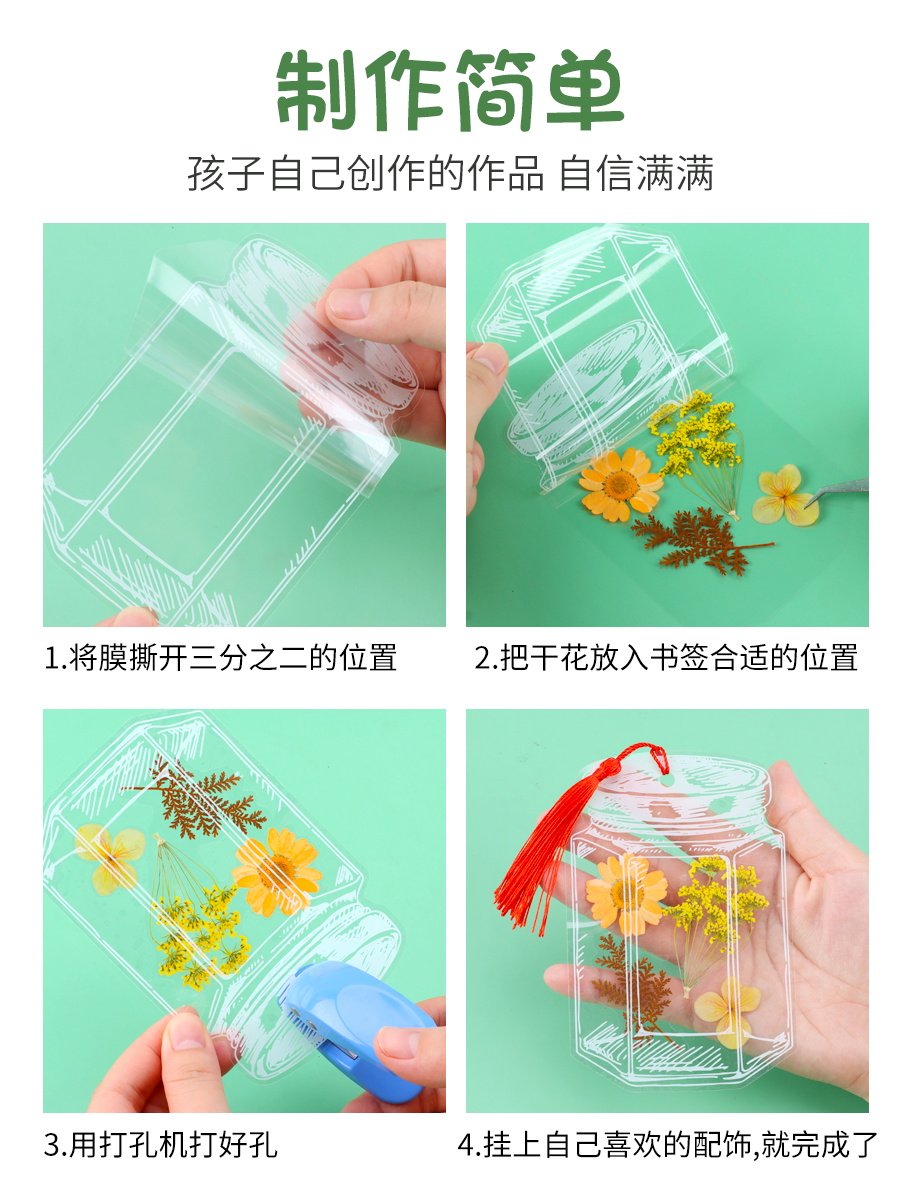 制作简单

孩子自己创作的作品 自信满满

1.将膜撕开三分之二的位置

2.把干花放入书签合适的位置

3.用打孔机打好孔

4.挂上自己喜欢的配饰,就完成了