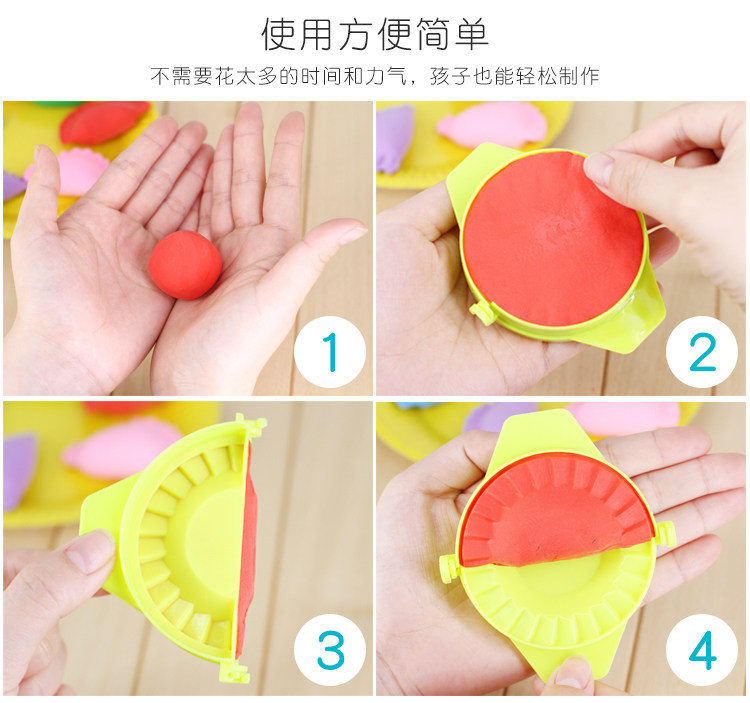 使用方便简单

不需要花太多的时间和力气，孩子也能轻松制作

1

2

3

4