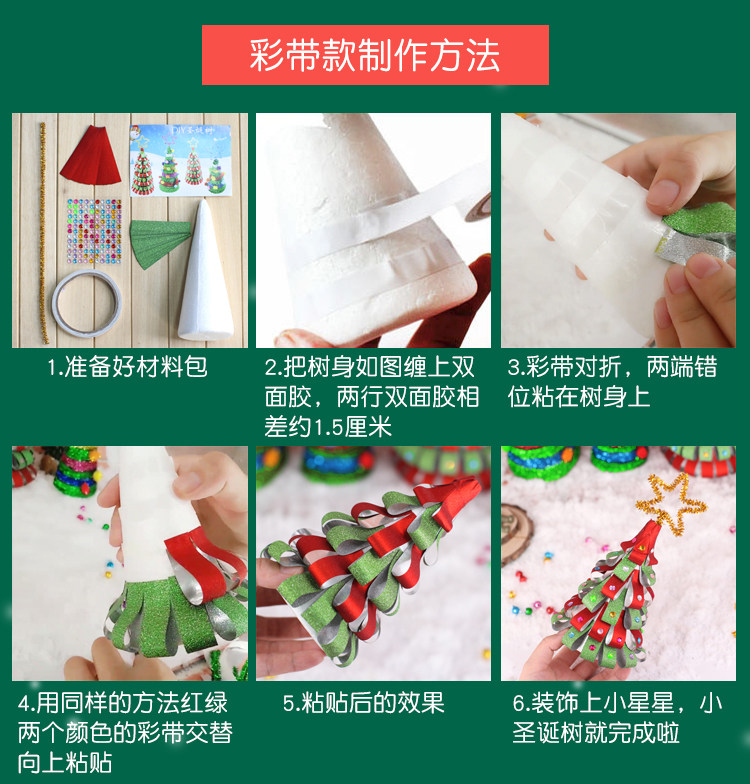 彩带款制作方法

DIY圣诞树

1.准备好材料包

2.把树身如图缠上双面胶，两行双面胶相差约1.5厘米

3.彩带对折，两端错位粘在树身上

4.用同样的方法红绿两个颜色的彩带交替向上粘贴

5.粘贴后的效果

6.装饰上小星星，小圣诞树就完成啦