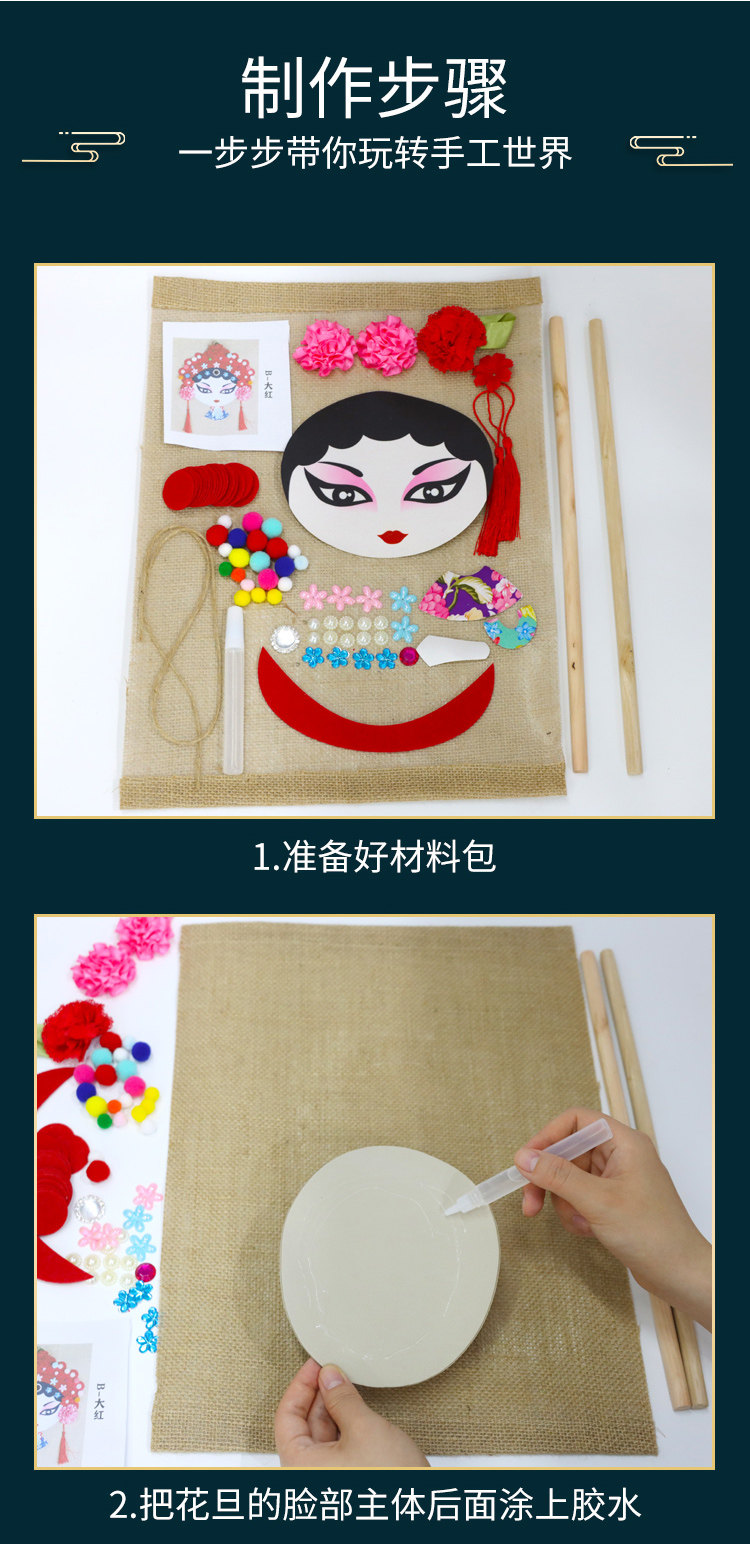 制作步骤

一步步带你玩转手工世界

B-大红

1.准备好材料包

B-大红

2.把花旦的脸部主体后面涂上胶水