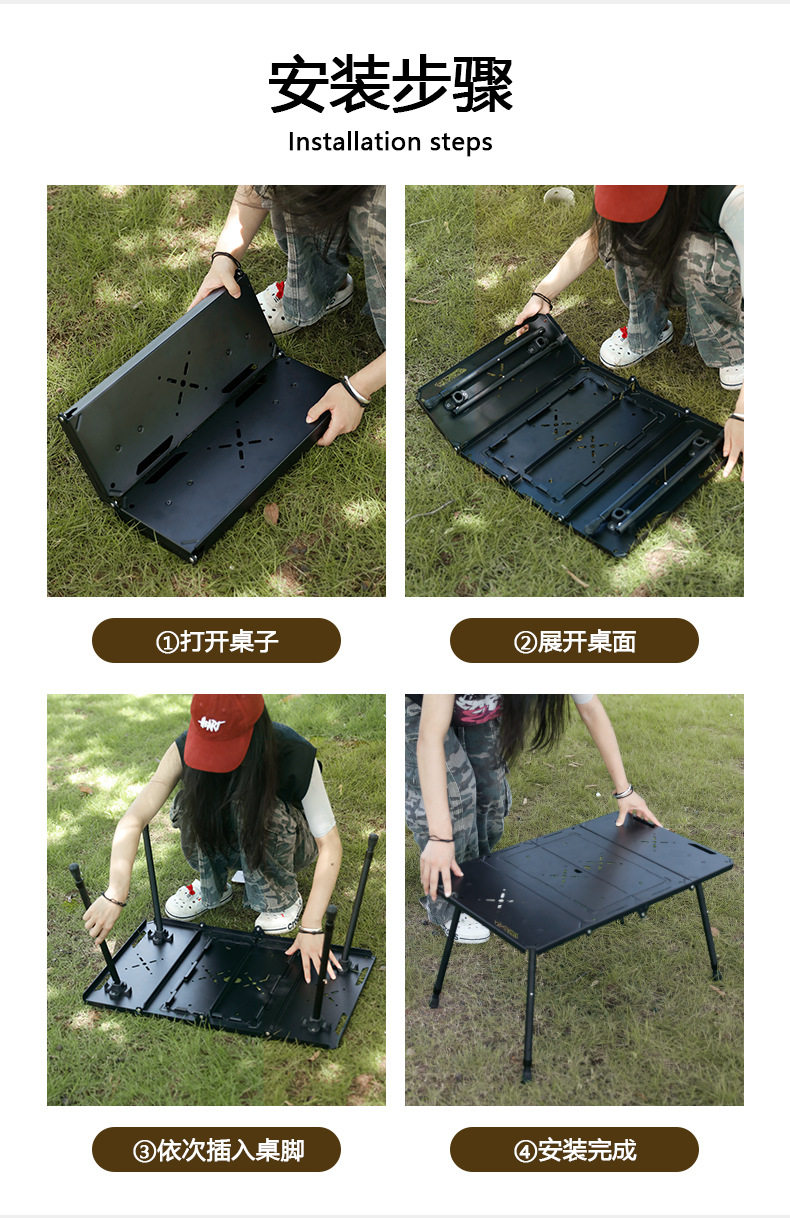 安装步骤
Installation steps

①打开桌子

②展开桌面

③依次插入桌脚

④安装完成