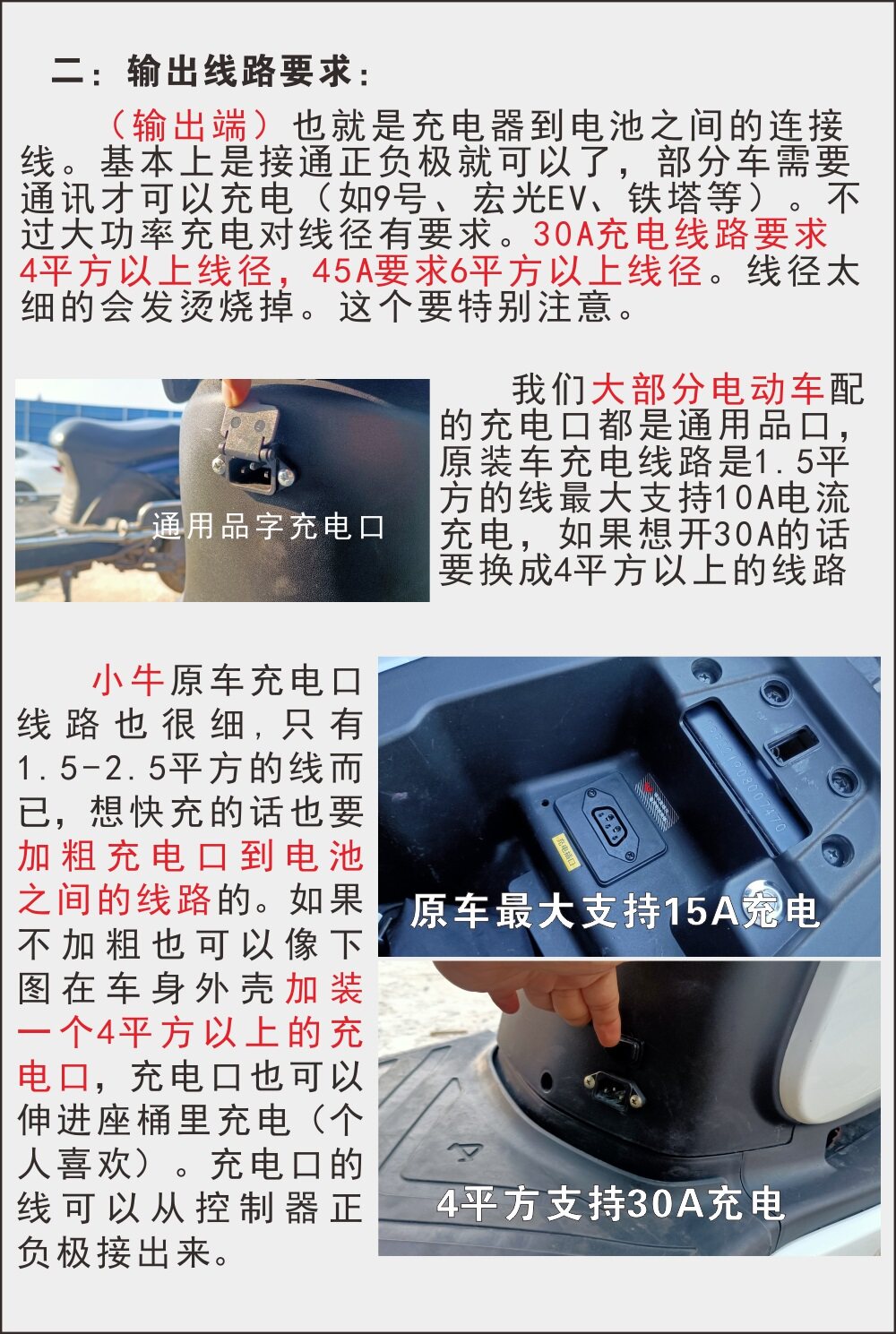 二：输出线路要求：

（输出端）也就是充电器到电池之间的连接线。基本上是接通正负极就可以了，部分车需要通讯才可以充电（如9号、宏光EV、铁塔等）。不过大功率充电对线径有要求。30A充电线路要求4平方以上线径，45A要求6平方以上线径。线径太细的会发烫烧掉。这个要特别注意。

通用品字充电口

我们大部分电动车配的充电口都是通用品口，原装车充电线路是1.5平方的线最大支持10A电流充电，如果想开30A的话要换成4平方以上的线路

小牛原车充电口线路也很细，只有1.5-2.5平方的线而已，想快充的话也要加粗充电口到电池之间的线路的。如果不加粗也可以像下图在车身外壳加装一个4平方以上的充电口，充电口也可以伸进座桶里充电（个人喜欢）。充电口的线可以从控制器正负极接出来。

充电接口

原车最大支持15A充电

4平方支持30A充电