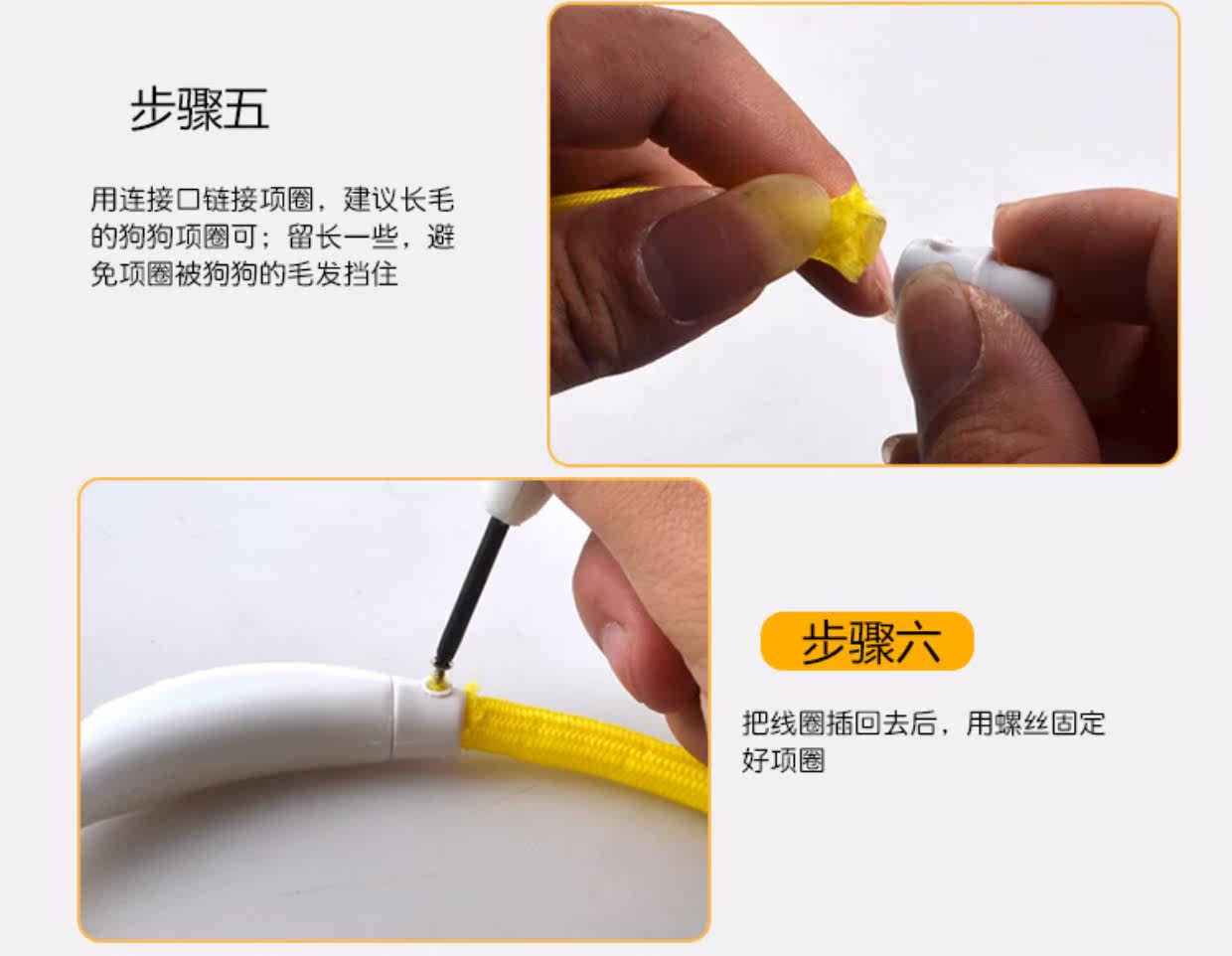 步骤五

用连接口链接项圈，建议长毛的狗狗项圈可；留长一些，避免项圈被狗狗的毛发挡住

步骤六

把线圈插回去后，用螺丝固定好项圈