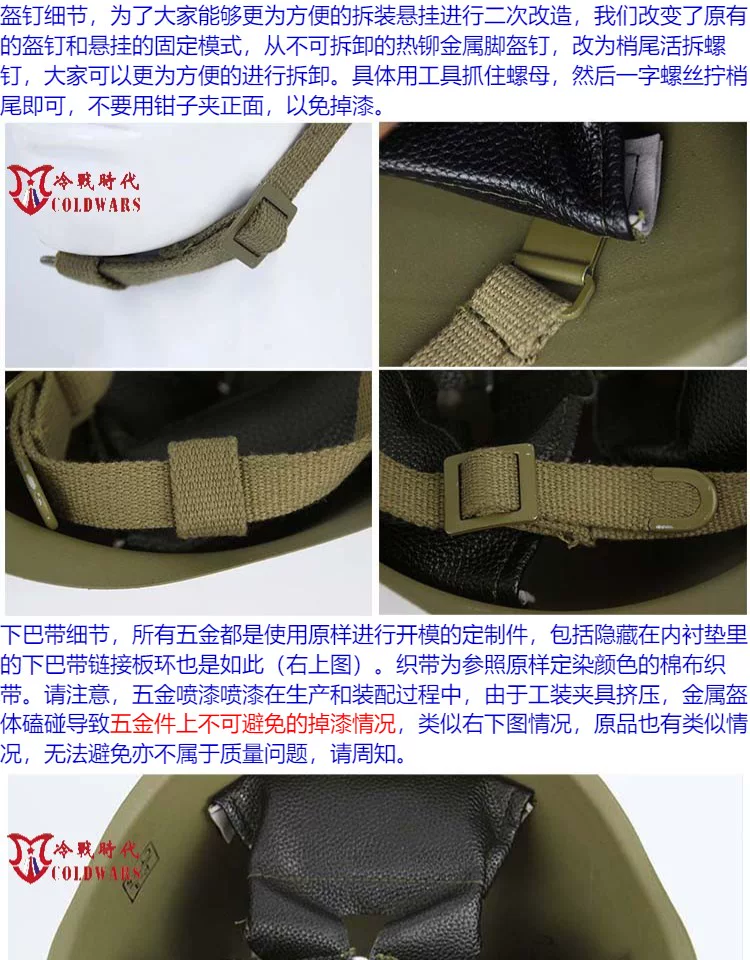 盔钉细节，为了大家能够更为方便的拆装悬挂进行二次改造，我们改变了原有的盔钉和悬挂的固定模式，从不可拆卸的热铆金属脚盔钉，改为梢尾活拆螺钉，大家可以更为方便的进行拆卸。具体用工具抓住螺母，然后一字螺丝拧梢尾即可，不要用钳子夹正面，以免掉漆。

冷戰時代
COLDWARS

下巴带细节，所有五金都是使用原样进行开模的定制件，包括隐藏在内衬垫里的下巴带链接板环也是如此（右上图）。织带为参照原样定染颜色的棉布织带。请注意，五金喷漆喷漆在生产和装配过程中，由于工装夹具挤压，金属盔体磕碰导致五金件上不可避免的掉漆情况，类似右下图情况，原品也有类似情况，无法避免亦不属于质量问题，请周知。

冷戰時代
COLDWARS