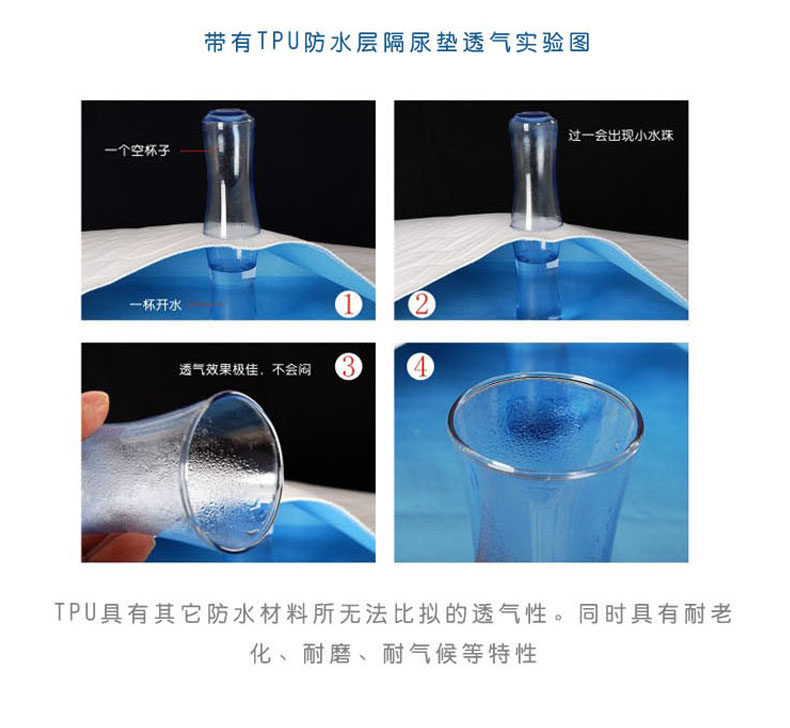 带有TPU防水层隔尿垫透气实验图

一个空杯子

一杯开水

1

过一会出现小水珠

2

透气效果极佳，不会闷

3

4

TPU具有其它防水材料所无法比拟的透气性。同时具有耐老化、耐磨、耐气候等特性