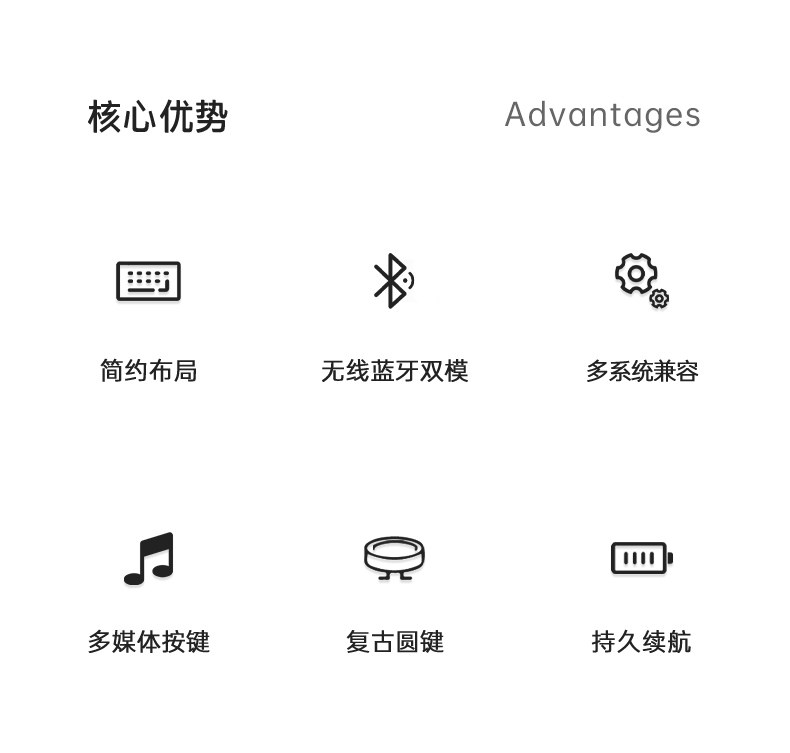 核心优势 Advantages

简约布局

无线蓝牙双模

多系统兼容

多媒体按键

复古圆键

持久续航