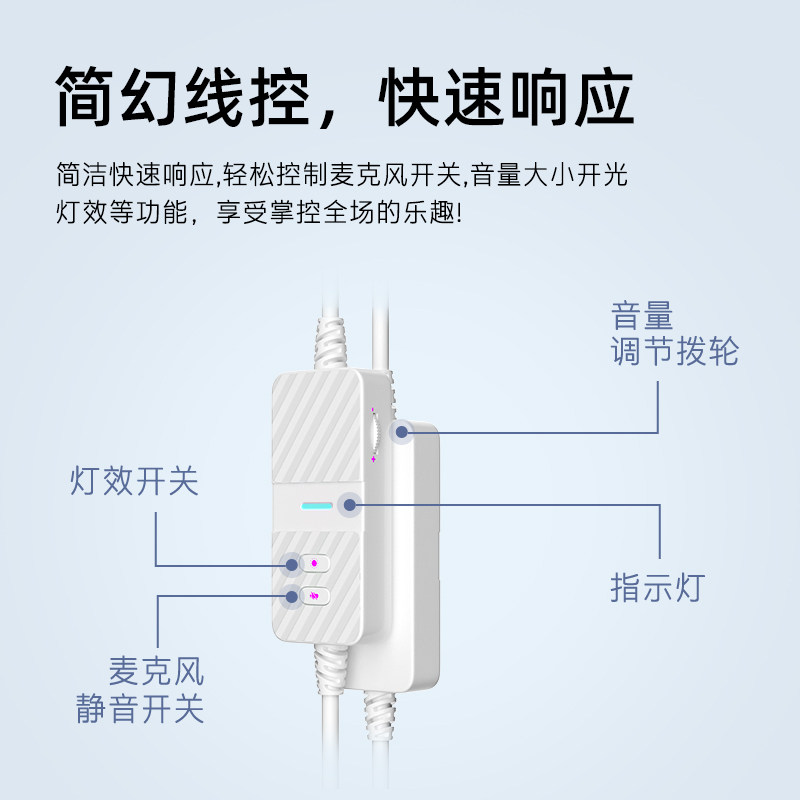 简幻线控，快速响应

简洁快速响应,轻松控制麦克风开关,音量大小开光灯效等功能，享受掌控全场的乐趣!

音量
调节拨轮

灯效开关

指示灯

麦克风
静音开关