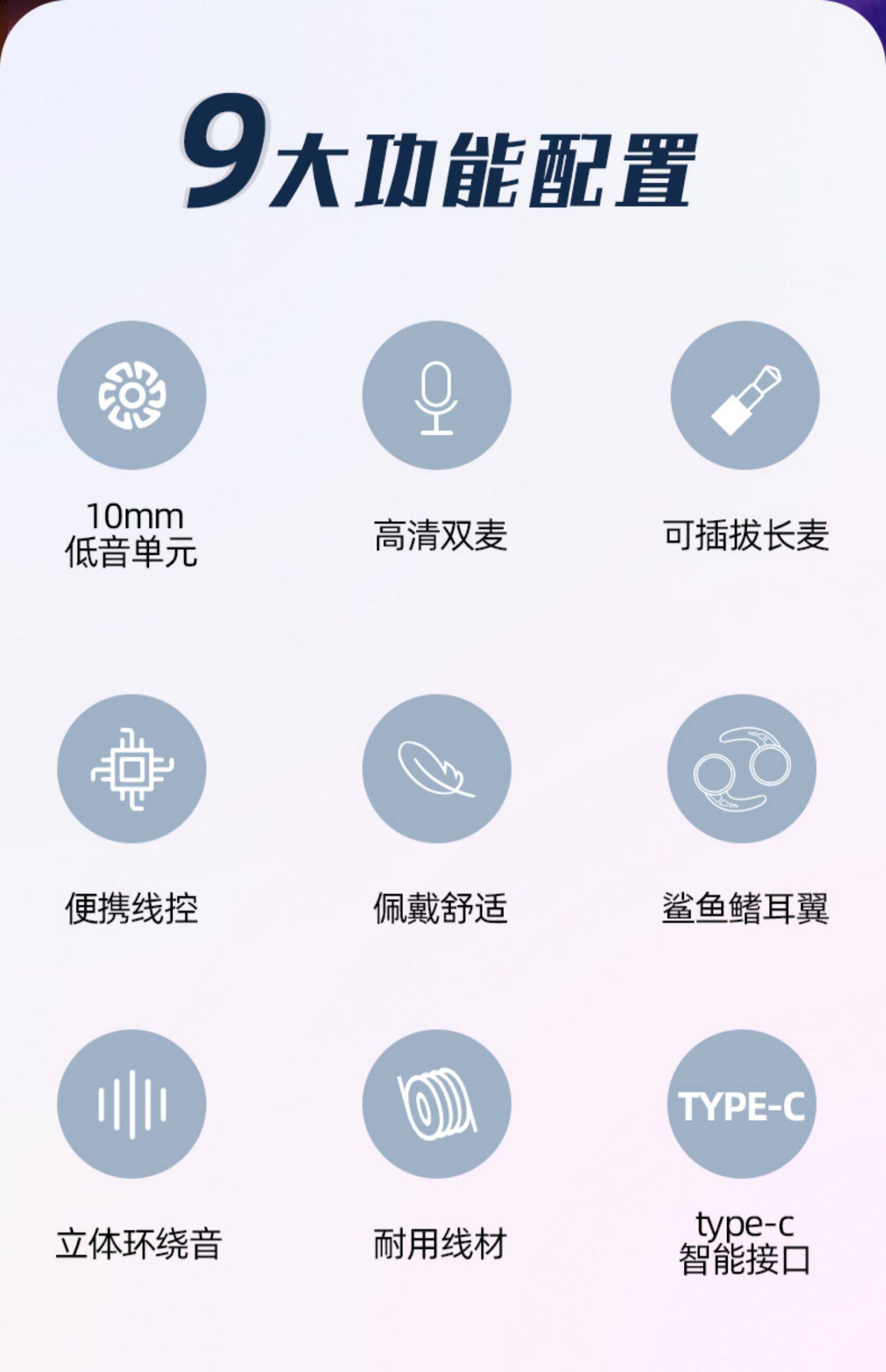 9大功能配置

10mm
低音单元

高清双麦

可插拔长麦

便携线控

佩戴舒适

鲨鱼鳍耳翼

立体环绕音

耐用线材

TYPE-C

type-c
智能接口