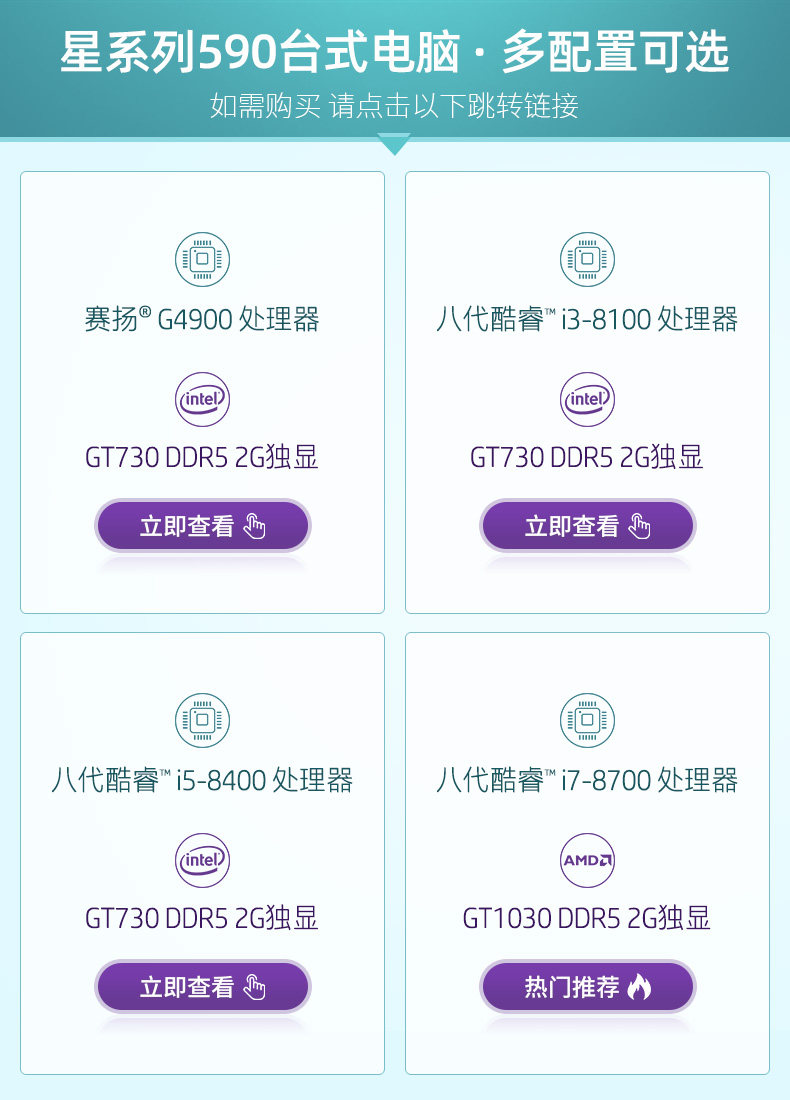 星系列590台式电脑 · 多配置可选

如需购买 请点击以下跳转链接

赛扬® G4900 处理器

intel

GT730 DDR5 2G独显

立即查看

八代酷睿™ i3-8100 处理器

intel

GT730 DDR5 2G独显

立即查看

八代酷睿™ i5-8400 处理器

intel

GT730 DDR5 2G独显

立即查看

八代酷睿™ i7-8700 处理器

AMD

GT1030 DDR5 2G独显

热门推荐