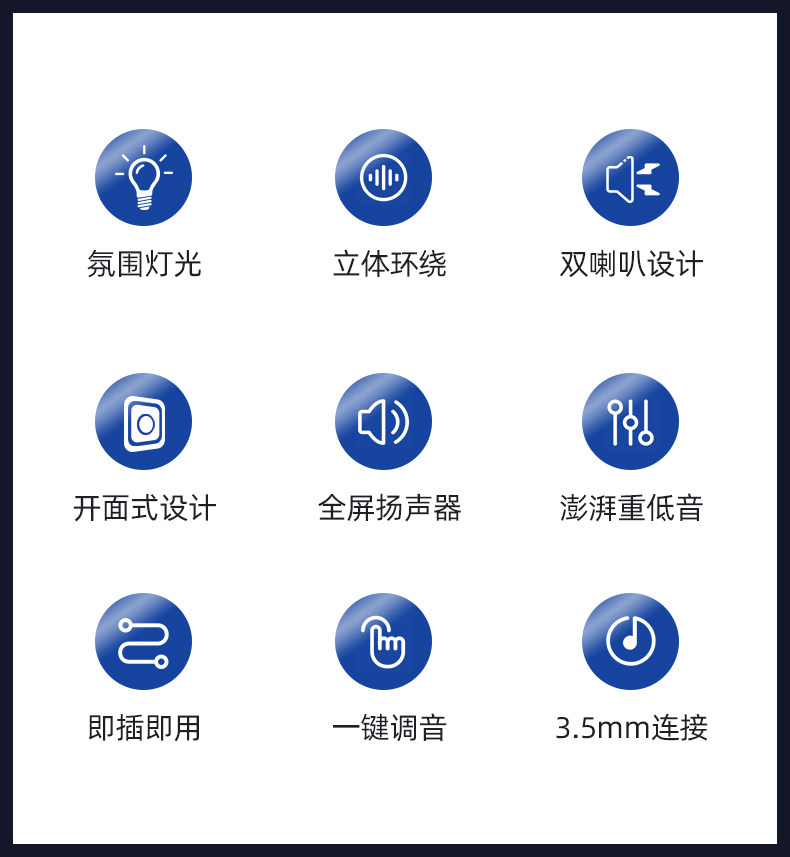 氛围灯光

立体环绕

双喇叭设计

开面式设计

全屏扬声器

澎湃重低音

即插即用

一键调音

3.5mm连接