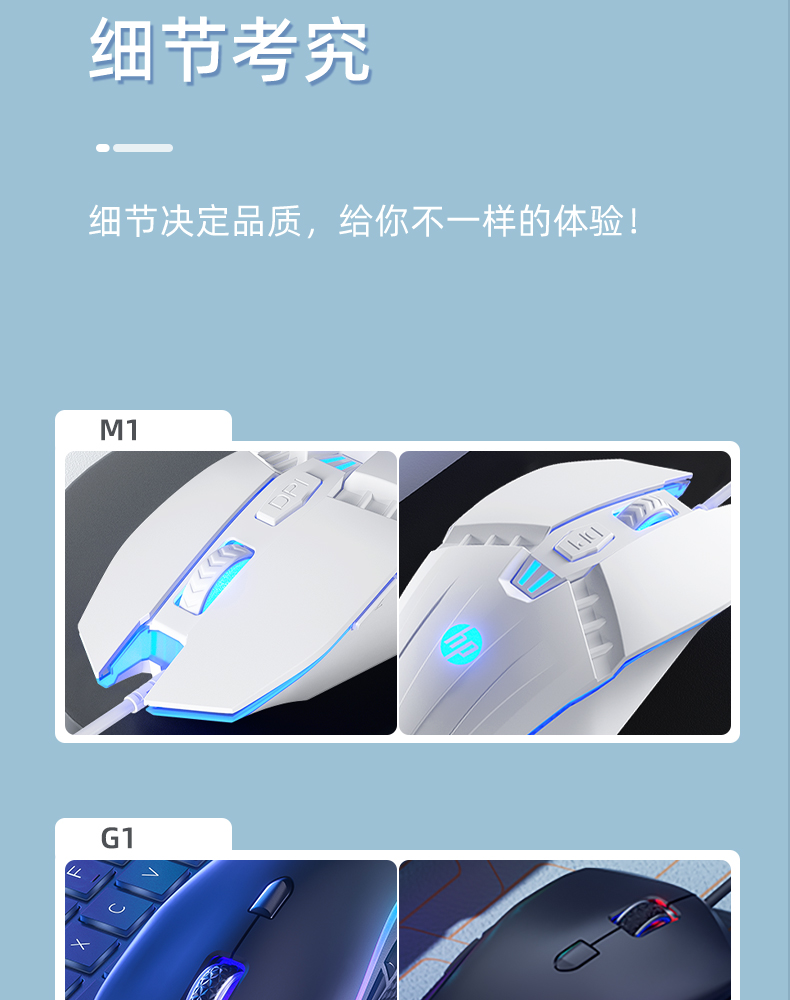 细节考究

细节决定品质，给你不一样的体验！

M1

DPI

DPI

hp

G1

F

V

C

X