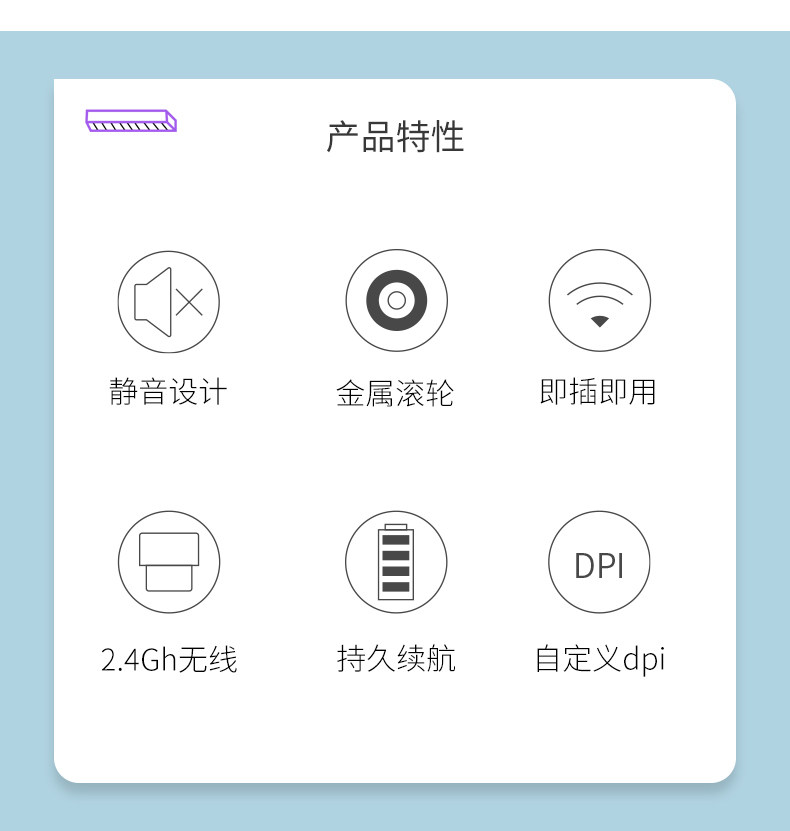 产品特性

静音设计

金属滚轮

即插即用

2.4Gh无线

持久续航

DPI

自定义dpi